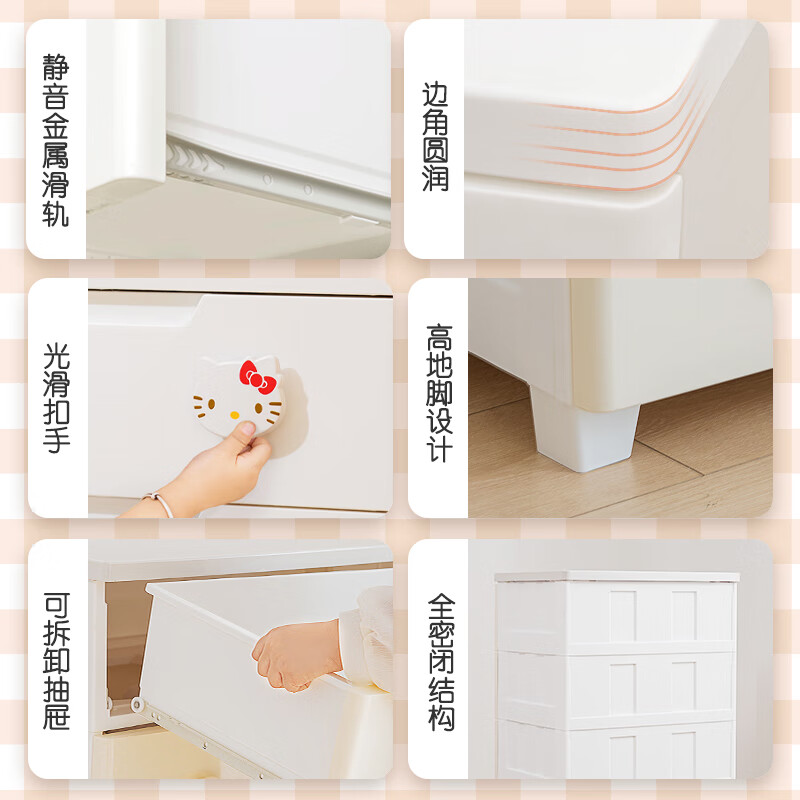 静音金属滑轨

边角圆润

光滑扣手

高地脚设计

可拆卸抽屉

全密闭结构