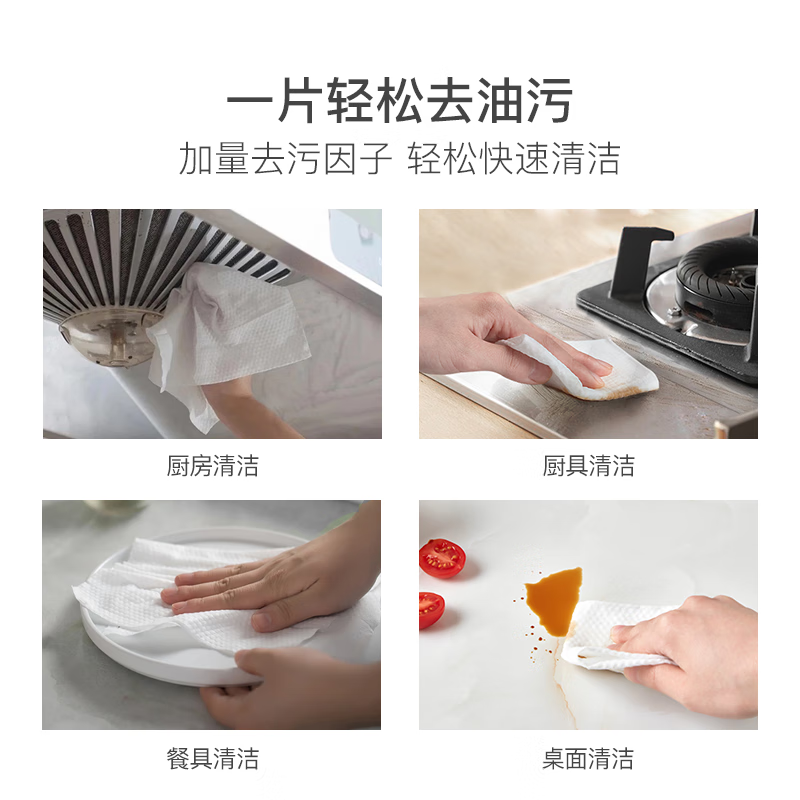 一片轻松去油污
加量去污因子 轻松快速清洁

厨房清洁

厨具清洁

餐具清洁

桌面清洁