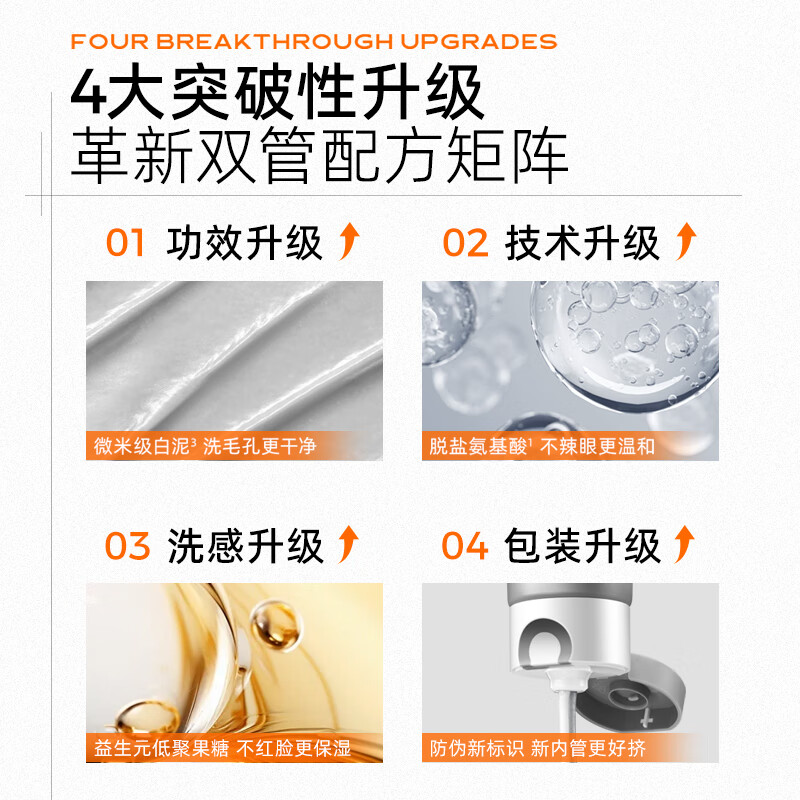 FOUR BREAKTHROUGH UPGRADES

4大突破性升级
革新双管配方矩阵

01 功效升级

微米级白泥$^3$ 洗毛孔更干净

02 技术升级

脱盐氨基酸$^1$ 不辣眼更温和

03 洗感升级

益生元低聚果糖 不红脸更保湿

04 包装升级

防伪新标识 新内管更好挤