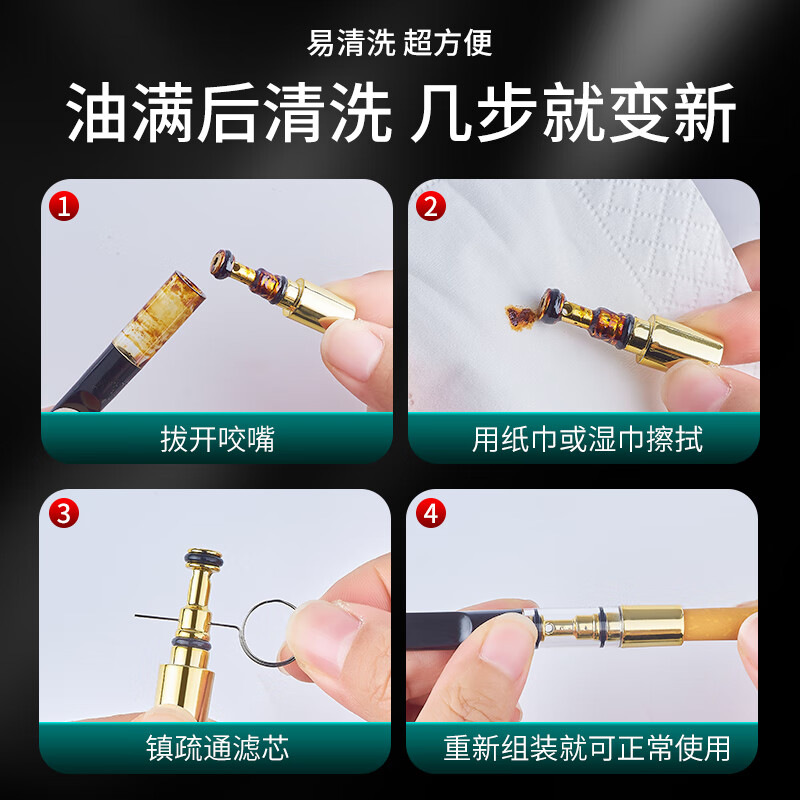 易清洗 超方便

油满后清洗 几步就变新

1

拔开咬嘴

2

用纸巾或湿巾擦拭

3

镇疏通滤芯

4

重新组装就可正常使用