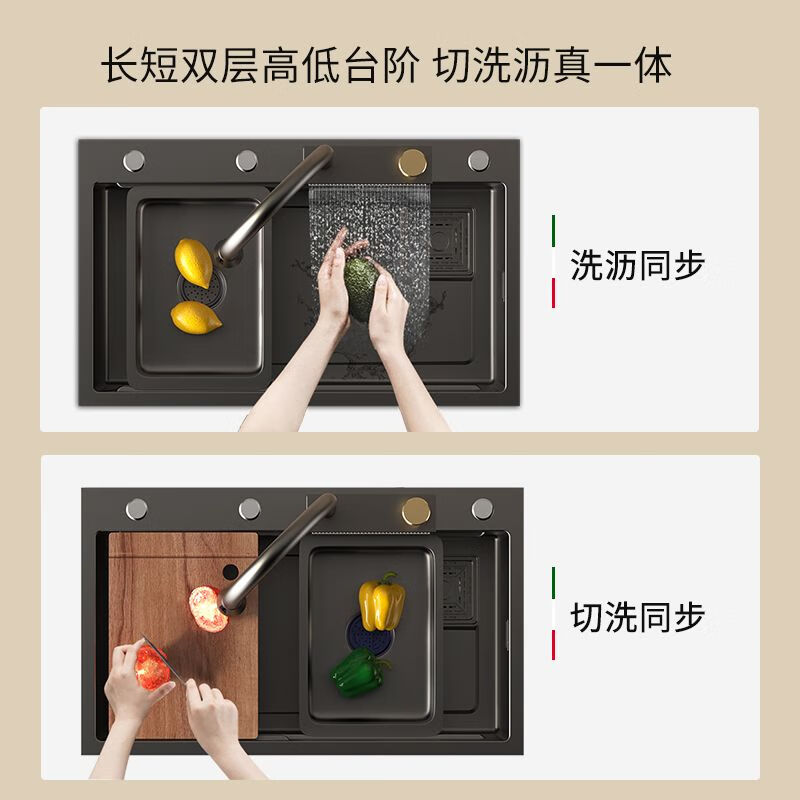 长短双层高低台阶 切洗沥真一体

洗沥同步

切洗同步