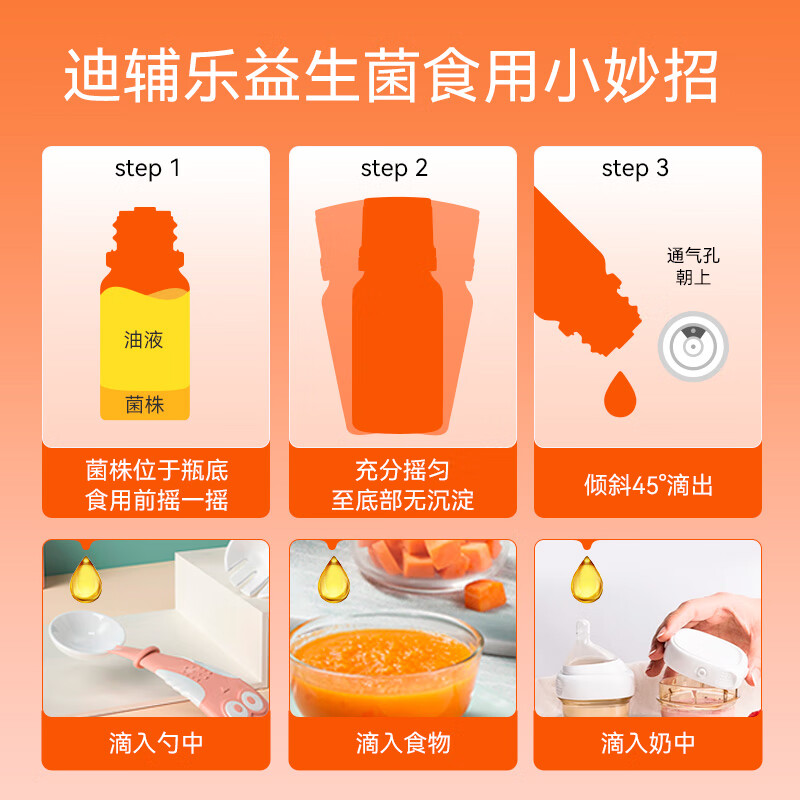 迪辅乐益生菌食用小妙招

step 1

油液

菌株

菌株位于瓶底
食用前摇一摇

step 2

充分摇匀
至底部无沉淀

step 3

通气孔
朝上

倾斜45°滴出

滴入勺中

滴入食物

滴入奶中