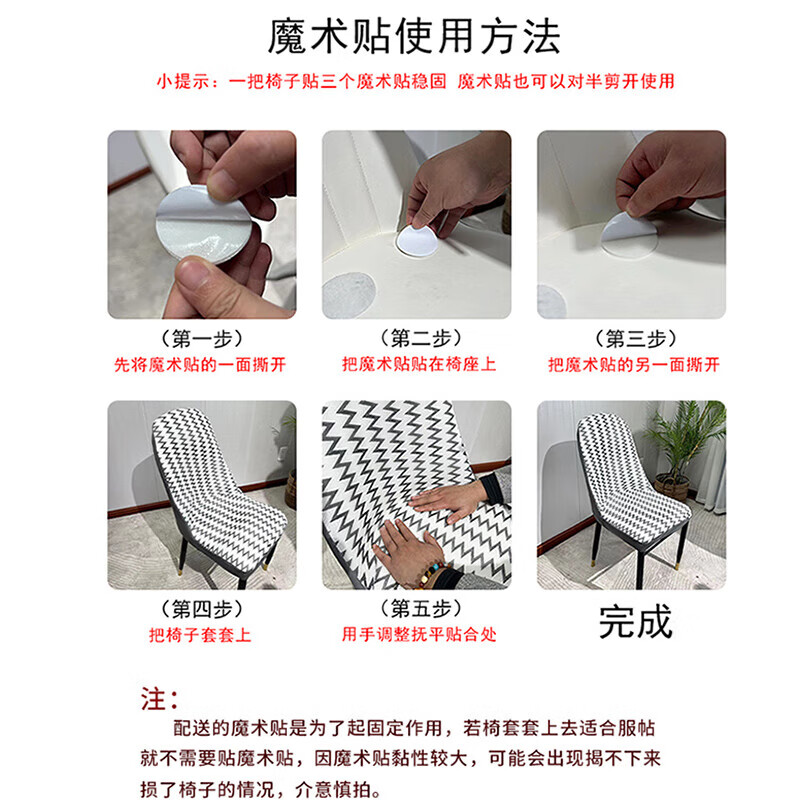 魔术贴使用方法

小提示：一把椅子贴三个魔术贴稳固 魔术贴也可以对半剪开使用

（第一步）
先将魔术贴的一面撕开

（第二步）
把魔术贴贴在椅座上

（第三步）
把魔术贴的另一面撕开

（第四步）
把椅子套套上

（第五步）
用手调整抚平贴合处

完成

注：
配送的魔术贴是为了起固定作用，若椅套套上去适合服帖就不需要贴魔术贴，因魔术贴黏性较大，可能会出现揭不下来损了椅子的情况，介意慎拍。