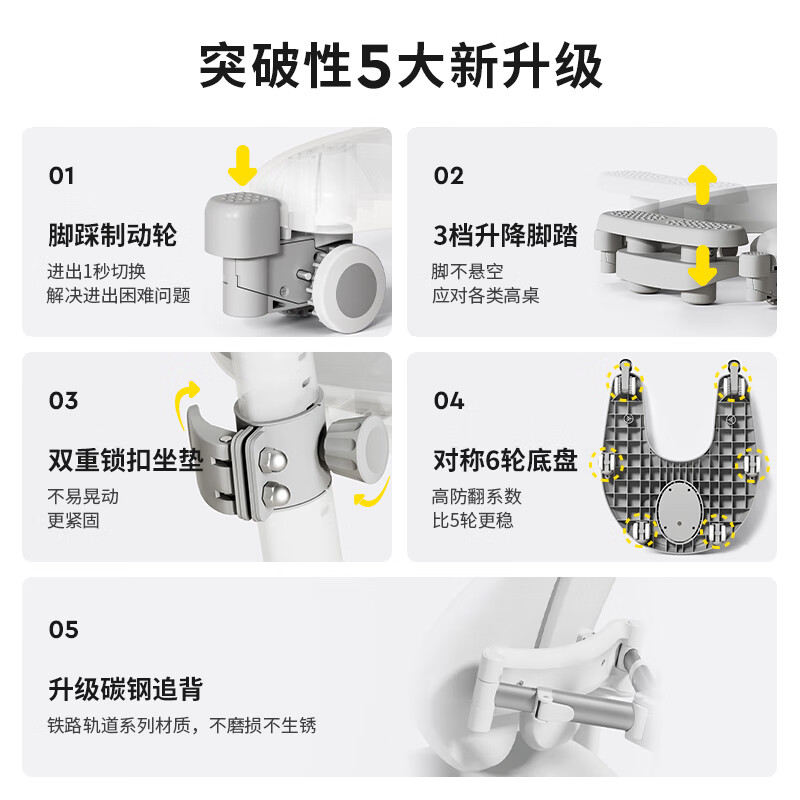 突破性5大新升级

01

脚踩制动轮

进出1秒切换
解决进出困难问题

02

3档升降脚踏

脚不悬空
应对各类高桌

03

双重锁扣坐垫

不易晃动
更紧固

04

对称6轮底盘

高防翻系数
比5轮更稳

05

升级碳钢追背

铁路轨道系列材质，不磨损不生锈