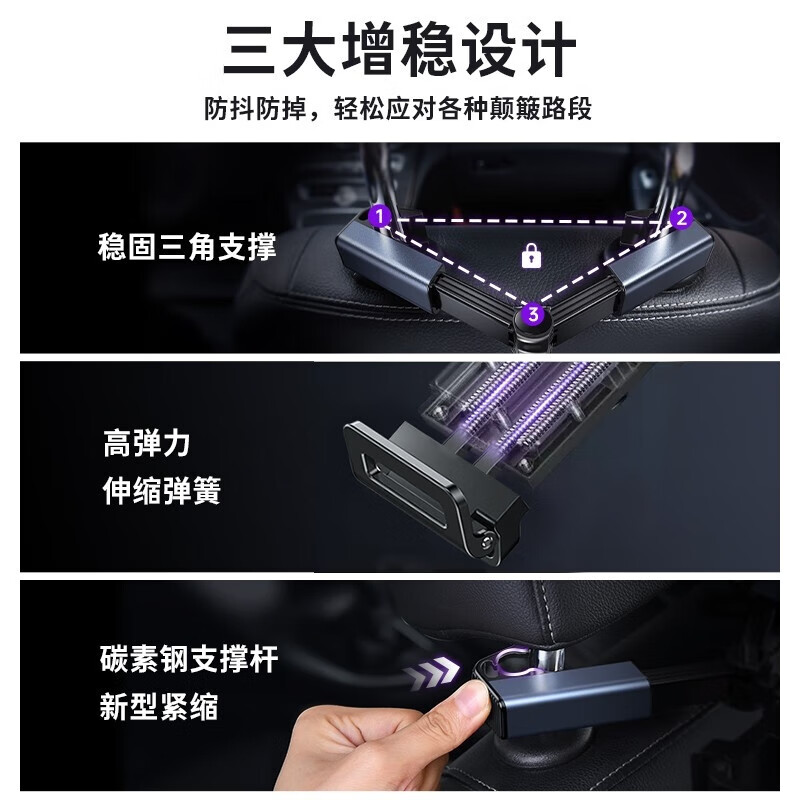 三大增稳设计

防抖防掉，轻松应对各种颠簸路段

稳固三角支撑

1

2

3

高弹力
伸缩弹簧

碳素钢支撑杆
新型紧缩