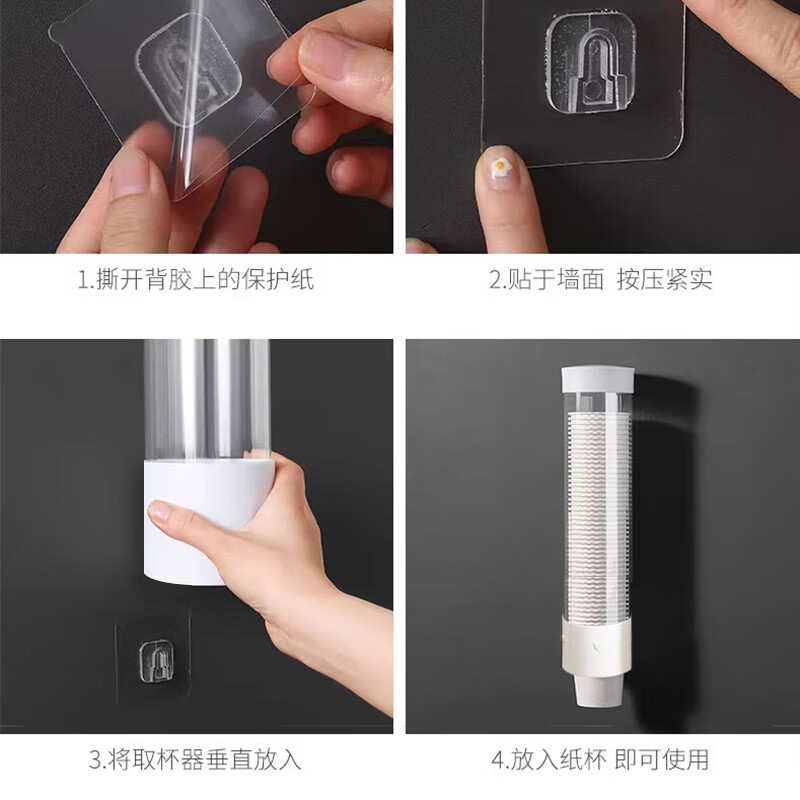 1.撕开背胶上的保护纸

2.贴于墙面 按压紧实

3.将取杯器垂直放入

4.放入纸杯 即可使用