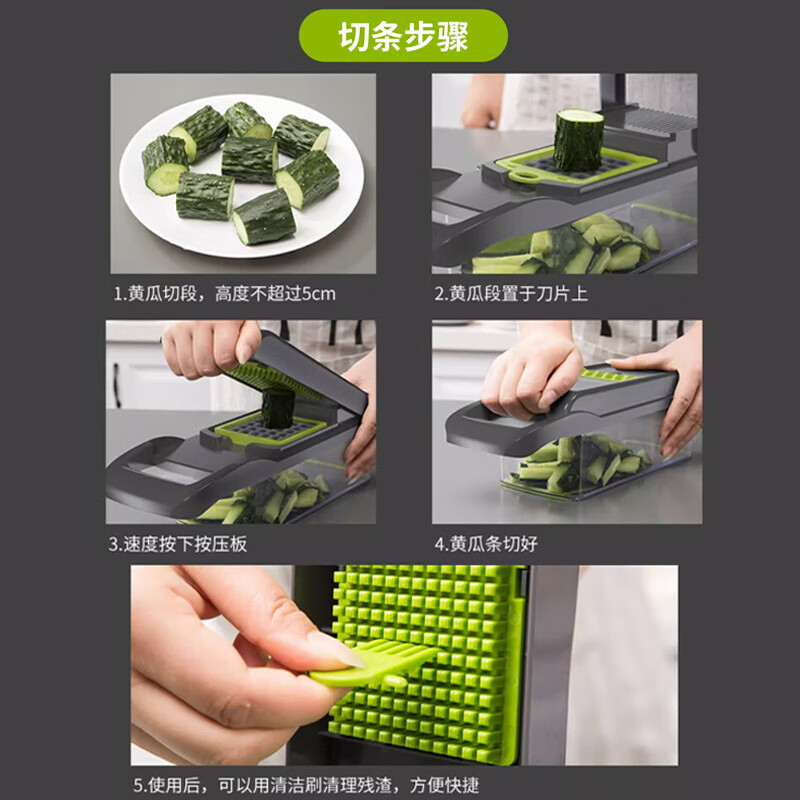 切条步骤

1.黄瓜切段，高度不超过5cm

2.黄瓜段置于刀片上

3.速度按下按压板

4.黄瓜条切好

5.使用后，可以用清洁刷清理残渣，方便快捷