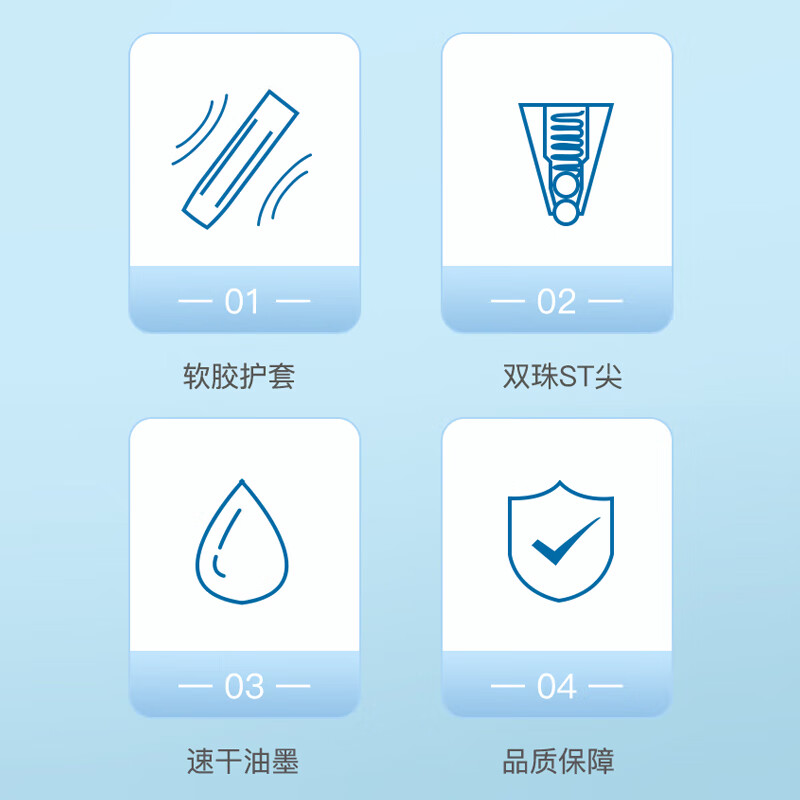 — 01 —

软胶护套

— 02 —

双珠ST尖

— 03 —

速干油墨

— 04 —

品质保障