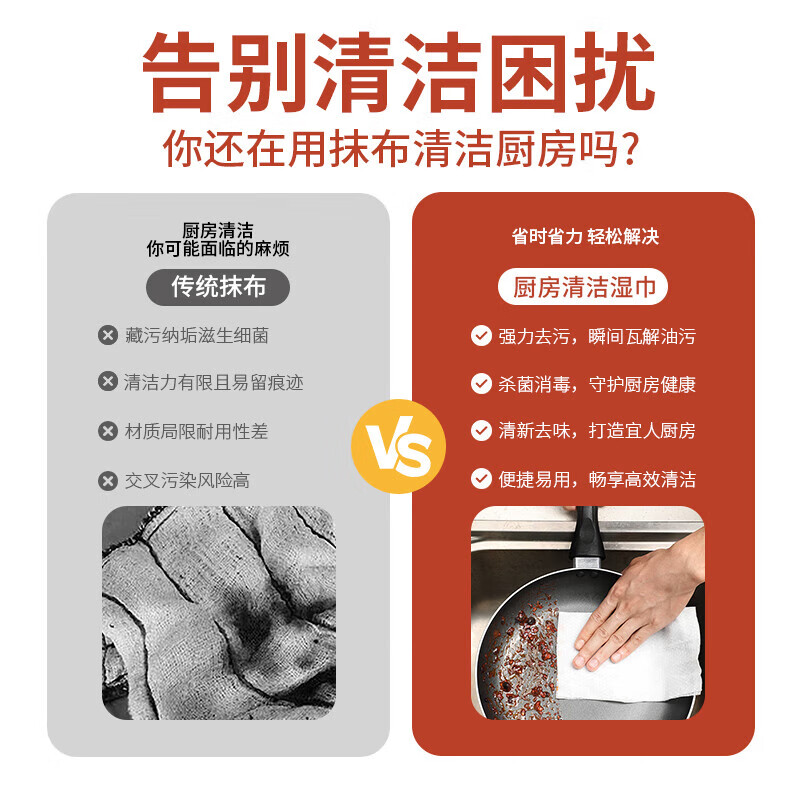 告别清洁困扰
你还在用抹布清洁厨房吗?

厨房清洁
你可能面临的麻烦

传统抹布

藏污纳垢滋生细菌

清洁力有限且易留痕迹

材质局限耐用性差

交叉污染风险高

VS

省时省力 轻松解决

厨房清洁湿巾

强力去污，瞬间瓦解油污

杀菌消毒，守护厨房健康

清新去味，打造宜人厨房

便捷易用，畅享高效清洁