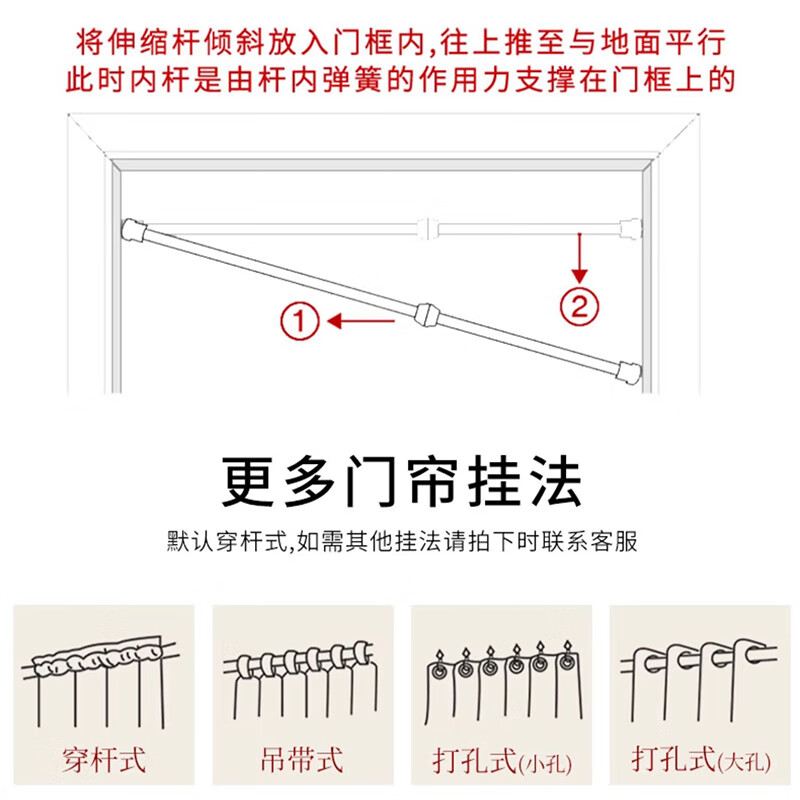 将伸缩杆倾斜放入门框内,往上推至与地面平行
此时内杆是由杆内弹簧的作用力支撑在门框上的

①

②

更多门帘挂法

默认穿杆式,如需其他挂法请拍下时联系客服

穿杆式

吊带式

打孔式(小孔)

打孔式(大孔)