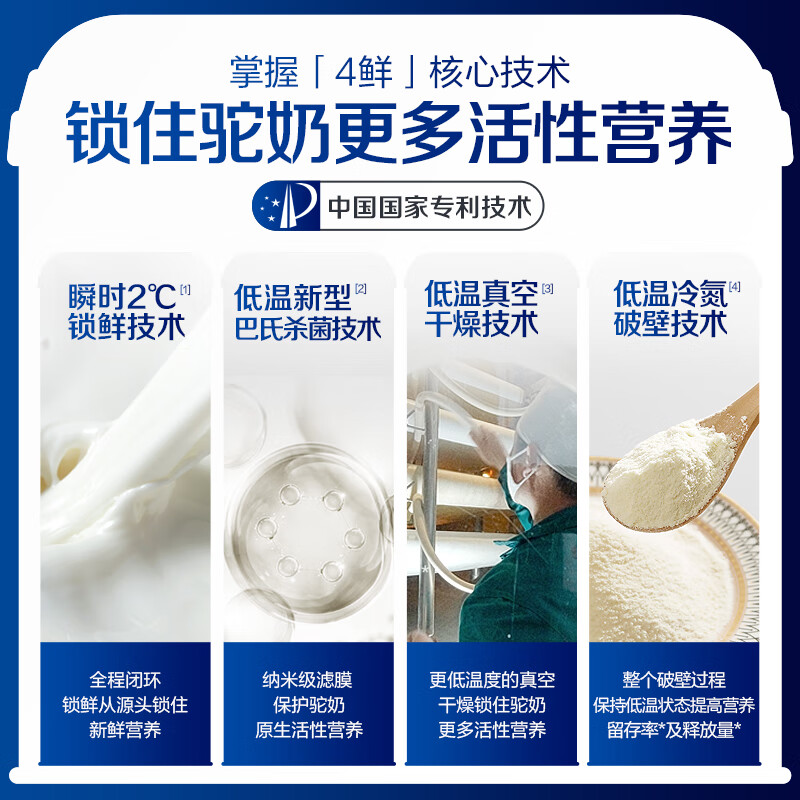 掌握「4鲜」核心技术

锁住驼奶更多活性营养

中国国家专利技术

瞬时2℃[1]
锁鲜技术

全程闭环
锁鲜从源头锁住
新鲜营养

低温新型[2]
巴氏杀菌技术

纳米级滤膜
保护驼奶
原生活性营养

低温真空[3]
干燥技术

更低温度的真空
干燥锁住驼奶
更多活性营养

低温冷氮[4]
破壁技术

整个破壁过程
保持低温状态提高营养
留存率*及释放量*