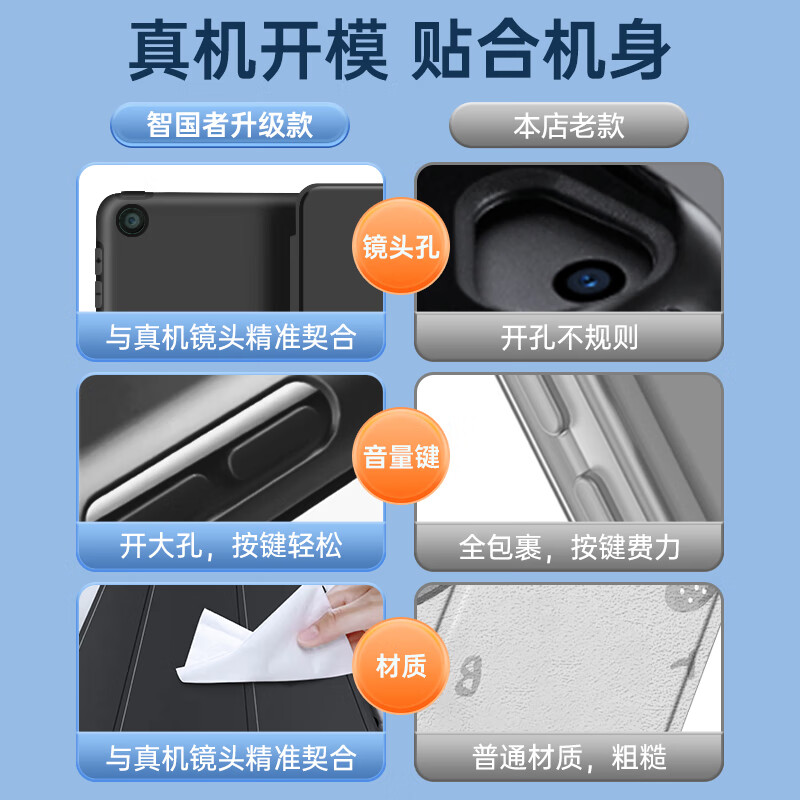 真机开模 贴合机身

智国者升级款

本店老款

镜头孔

与真机镜头精准契合

开孔不规则

音量键

开大孔，按键轻松

全包裹，按键费力

材质

与真机镜头精准契合

普通材质，粗糙