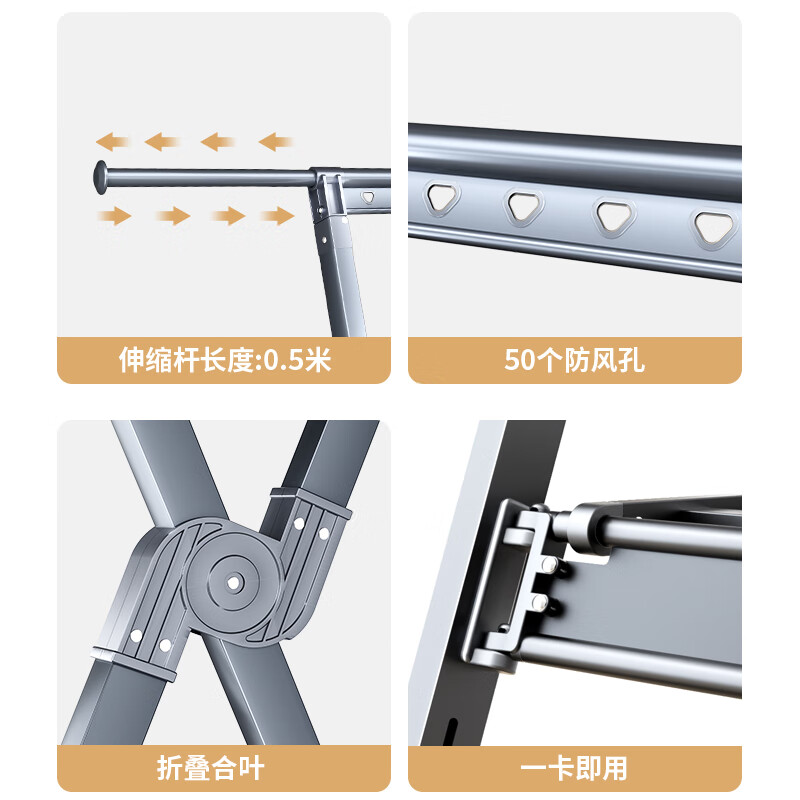 伸缩杆长度:0.5米

50个防风孔

折叠合叶

一卡即用