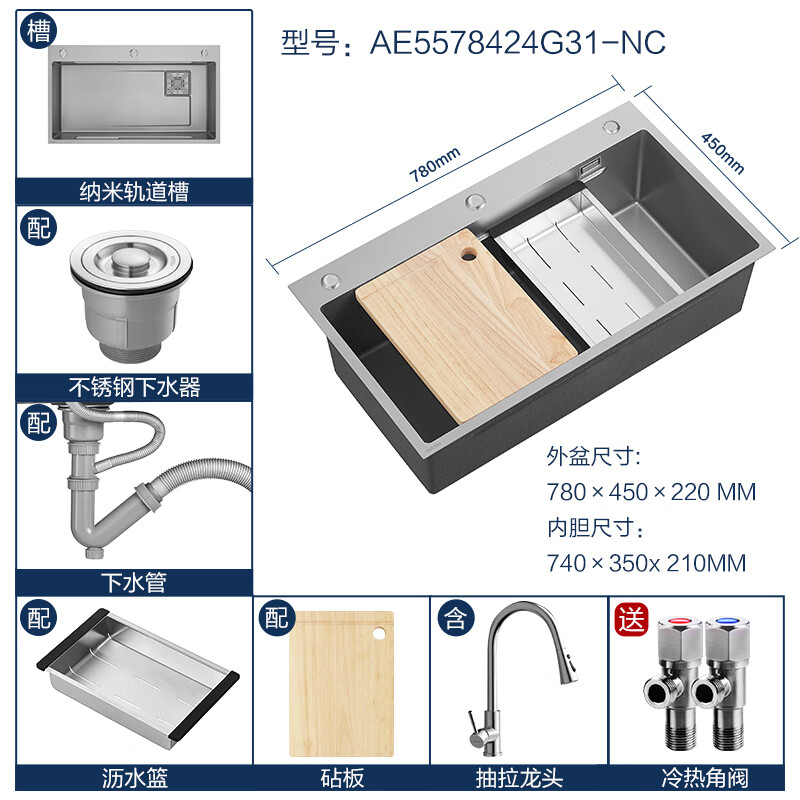 槽

纳米轨道槽

配

不锈钢下水器

配

下水管

型号：AE5578424G31-NC

780mm

450mm

外盆尺寸:
780 × 450 × 220 MM
内胆尺寸：
740 × 350x 210MM

配

沥水篮

配

砧板

含

抽拉龙头

送

冷热角阀