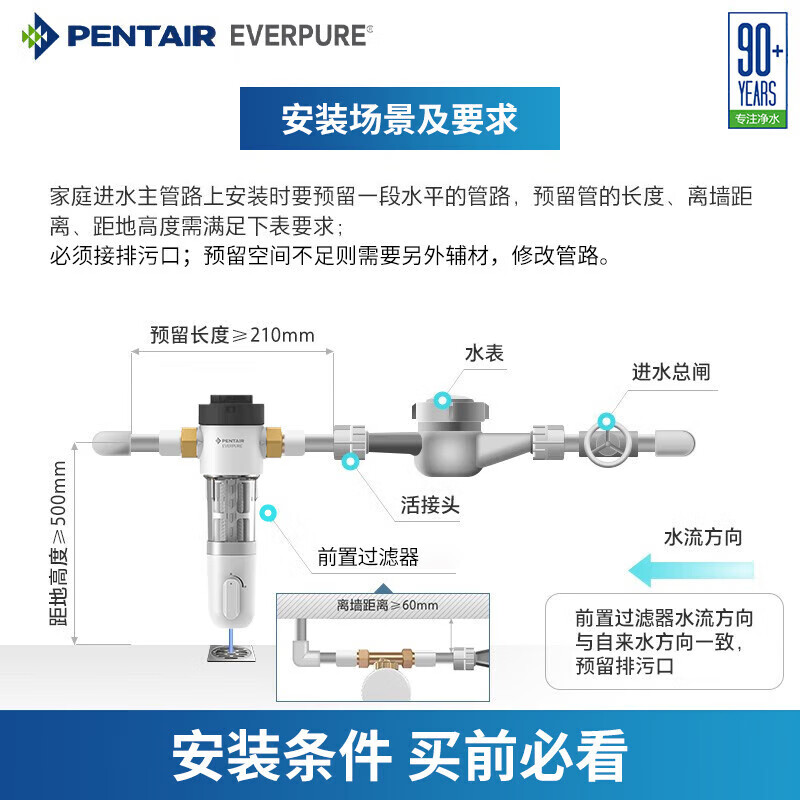 PENTAIR EVERPURE®

90+ YEARS 专注净水

安装场景及要求

家庭进水主管路上安装时要预留一段水平的管路，预留管的长度、离墙距离、距地高度需满足下表要求；
必须接排污口；预留空间不足则需要另外辅材，修改管路。

预留长度≥210mm

水表

进水总闸

PENTAIR EVERPURE

距地高度≥500mm

活接头

前置过滤器

水流方向

离墙距离≥60mm

前置过滤器水流方向与自来水方向一致，预留排污口

安装条件 买前必看