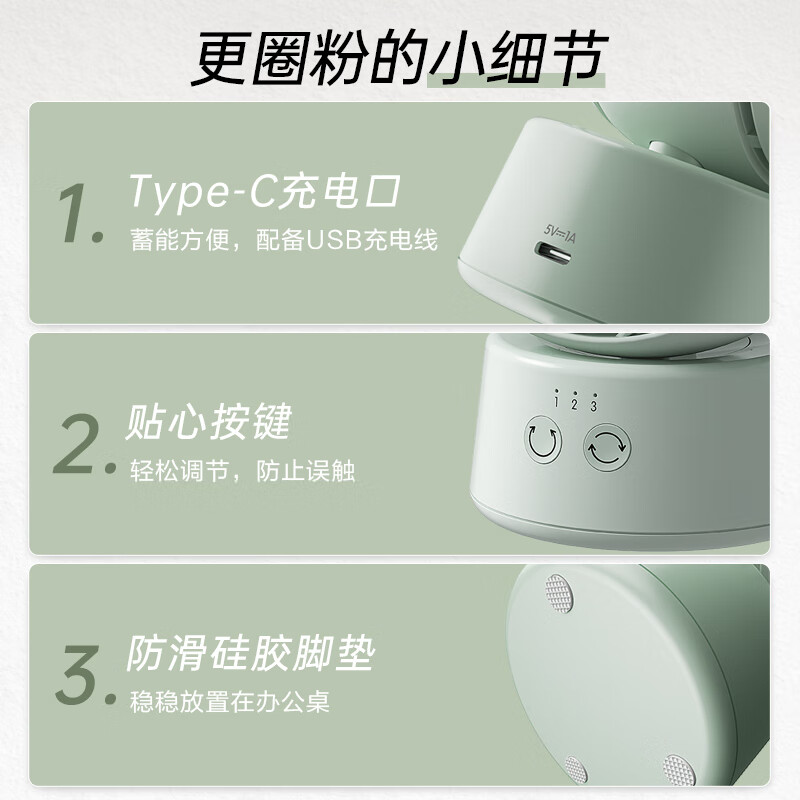 更圈粉的小细节

1. Type-C充电口

蓄能方便，配备USB充电线

5V⎓1A

2. 贴心按键

轻松调节，防止误触

1 2 3

3. 防滑硅胶脚垫

稳稳放置在办公桌