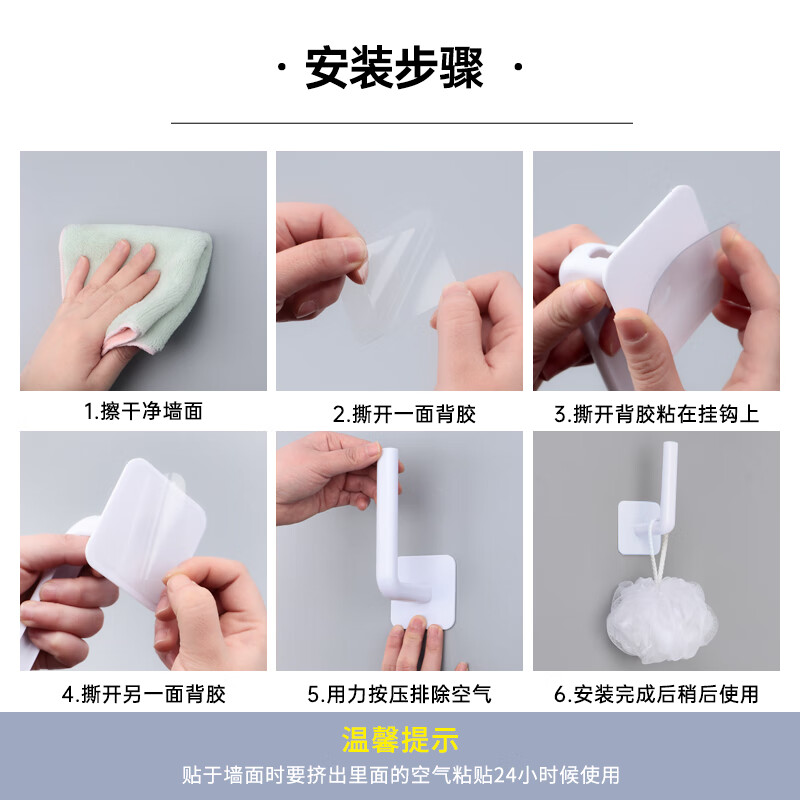 · 安装步骤 ·

1.擦干净墙面

2.撕开一面背胶

3.撕开背胶粘在挂钩上

4.撕开另一面背胶

5.用力按压排除空气

6.安装完成后稍后使用

温馨提示

贴于墙面时要挤出里面的空气粘贴24小时候使用