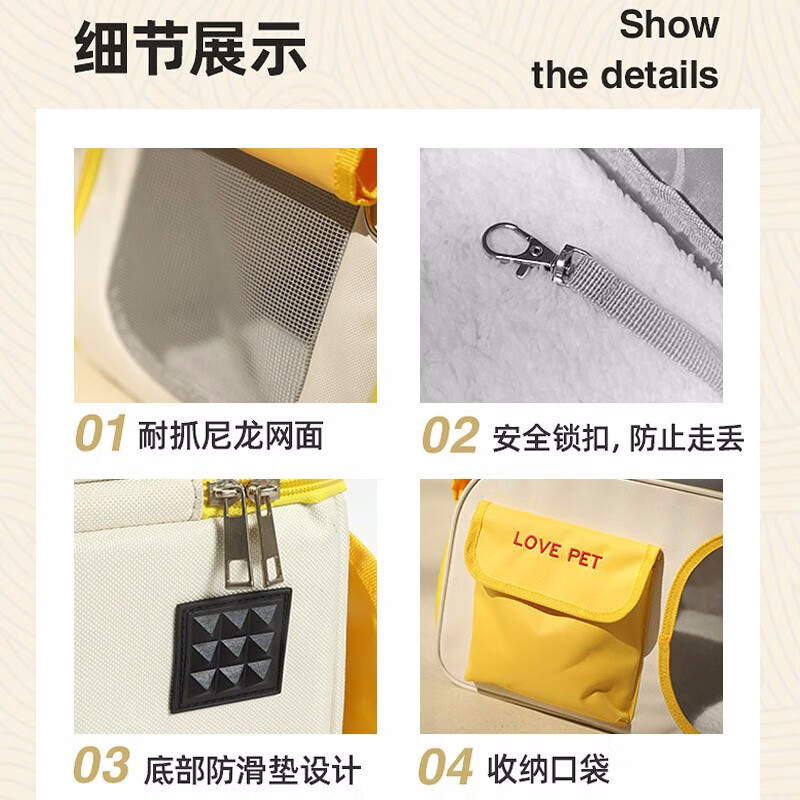 细节展示

Show the details

01 耐抓尼龙网面

02 安全锁扣, 防止走丢

LOVE PET

03 底部防滑垫设计

04 收纳口袋