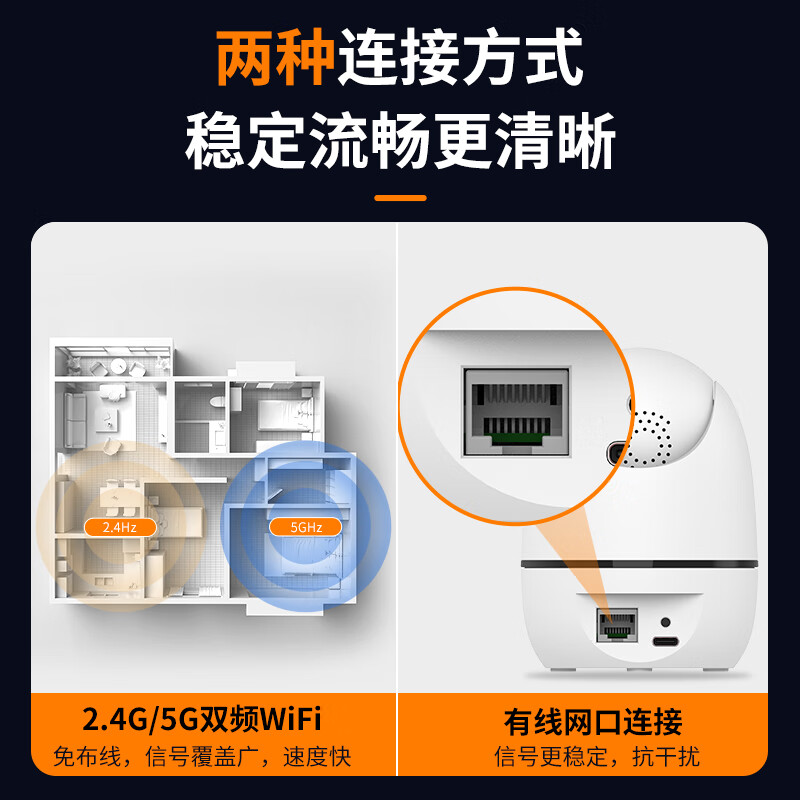 两种连接方式
稳定流畅更清晰

2.4Hz
5GHz

2.4G/5G双频WiFi
免布线，信号覆盖广，速度快

有线网口连接
信号更稳定，抗干扰