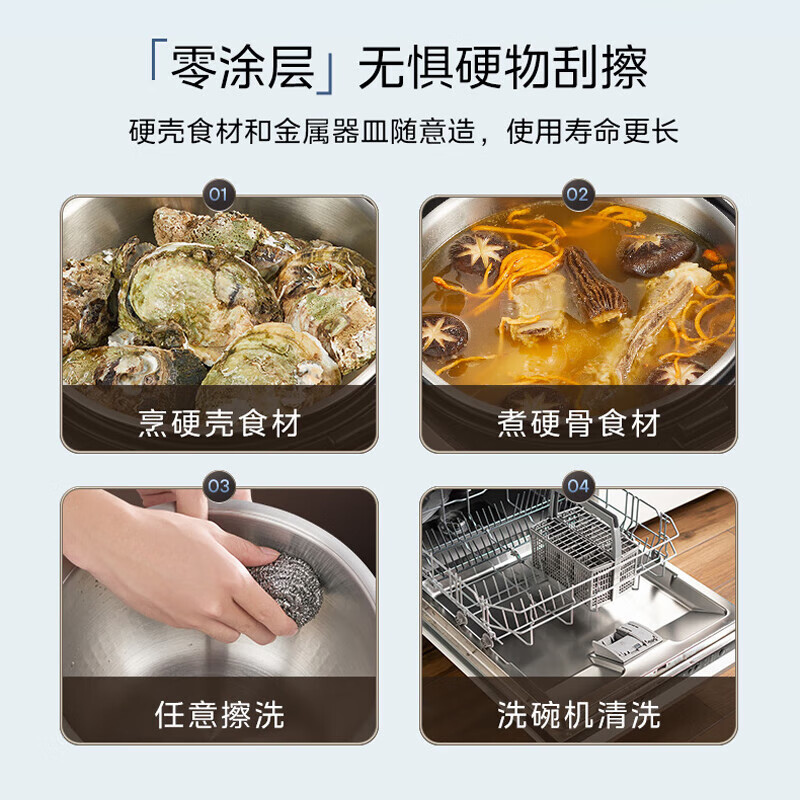 「零涂层」无惧硬物刮擦

硬壳食材和金属器皿随意造，使用寿命更长

01

烹硬壳食材

02

煮硬骨食材

03

任意擦洗

04

洗碗机清洗