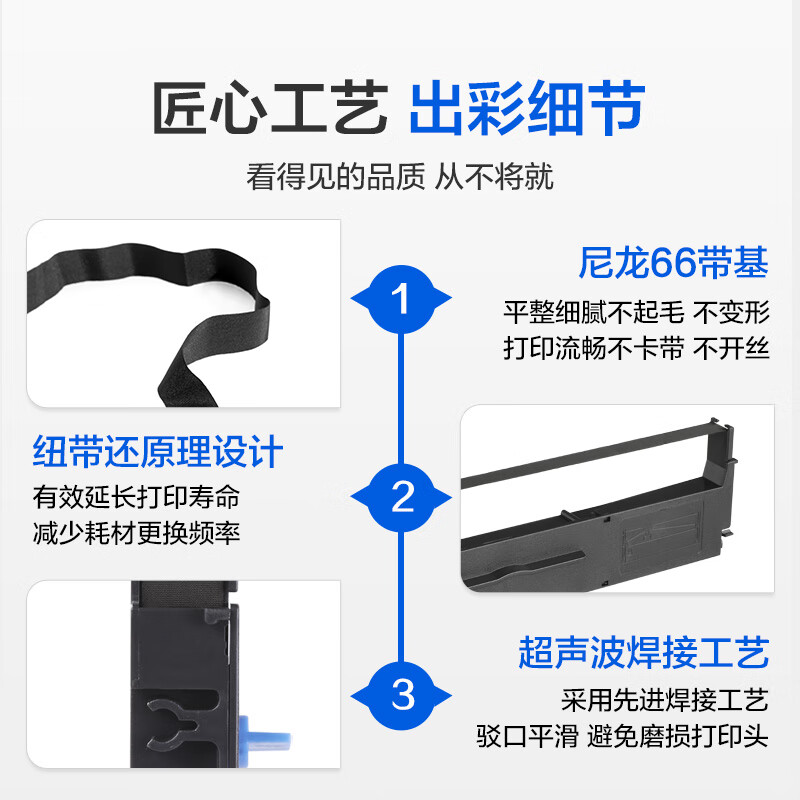 匠心工艺 出彩细节

看得见的品质 从不将就

1

尼龙66带基

平整细腻不起毛 不变形
打印流畅不卡带 不开丝

2

纽带还原理设计

有效延长打印寿命
减少耗材更换频率

3

超声波焊接工艺

采用先进焊接工艺
驳口平滑 避免磨损打印头