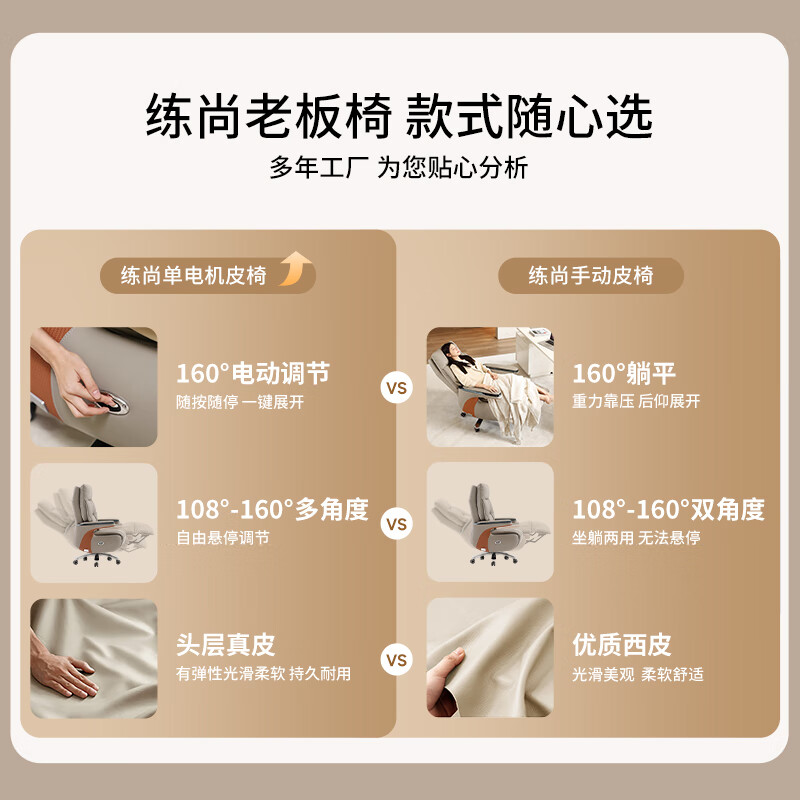 练尚老板椅 款式随心选

多年工厂 为您贴心分析

练尚单电机皮椅

160°电动调节
随按随停 一键展开

108°-160°多角度
自由悬停调节

头层真皮
有弹性光滑柔软 持久耐用

VS

VS

VS

练尚手动皮椅

160°躺平
重力靠压 后仰展开

108°-160°双角度
坐躺两用 无法悬停

优质西皮
光滑美观 柔软舒适