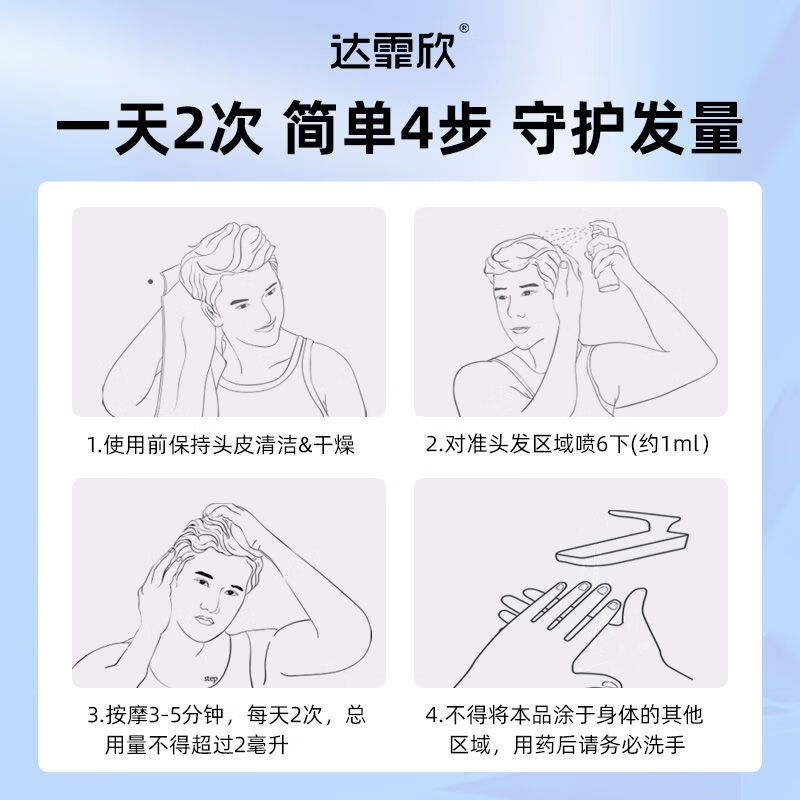 达霏欣®

一天2次 简单4步 守护发量

1.使用前保持头皮清洁&干燥

2.对准头发区域喷6下(约1ml)

step

3.按摩3-5分钟，每天2次，总用量不得超过2毫升

4.不得将本品涂于身体的其他区域，用药后请务必洗手