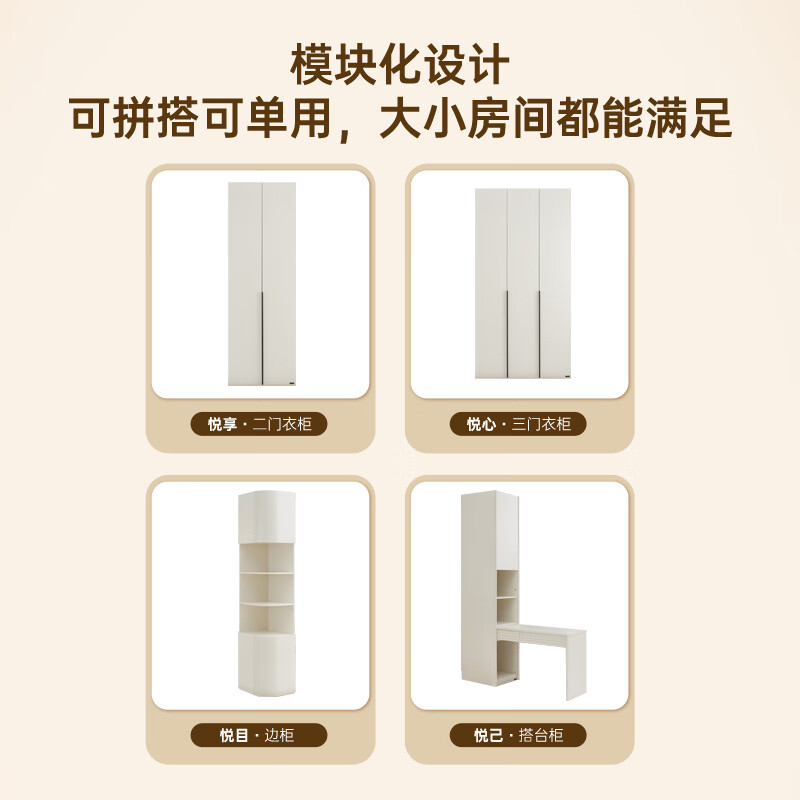 模块化设计
可拼搭可单用，大小房间都能满足

悦享 · 二门衣柜

悦心 · 三门衣柜

悦目 · 边柜

悦己 · 搭台柜