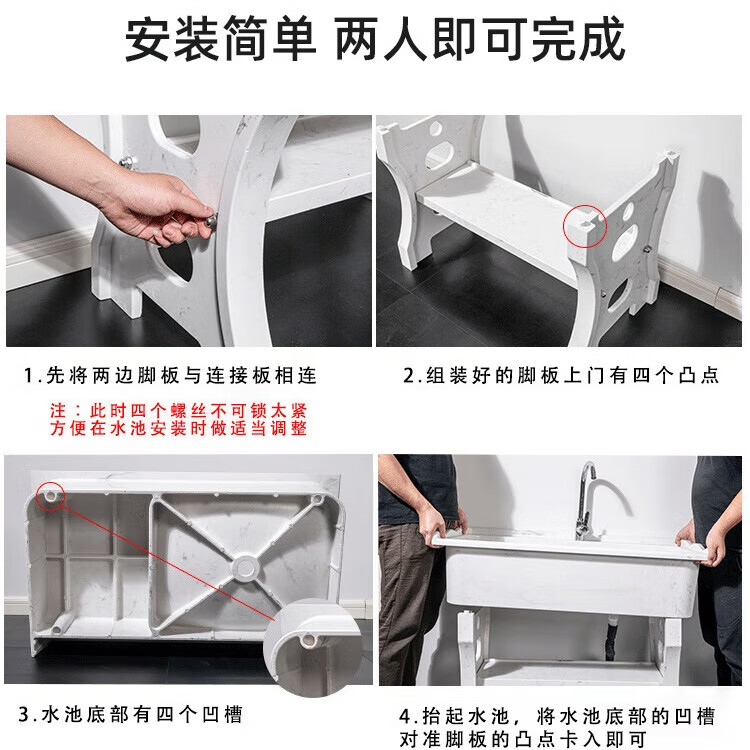 安装简单 两人即可完成

1.先将两边脚板与连接板相连

注：此时四个螺丝不可锁太紧
方便在水池安装时做适当调整

2.组装好的脚板上门有四个凸点

3.水池底部有四个凹槽

4.抬起水池，将水池底部的凹槽对准脚板的凸点卡入即可