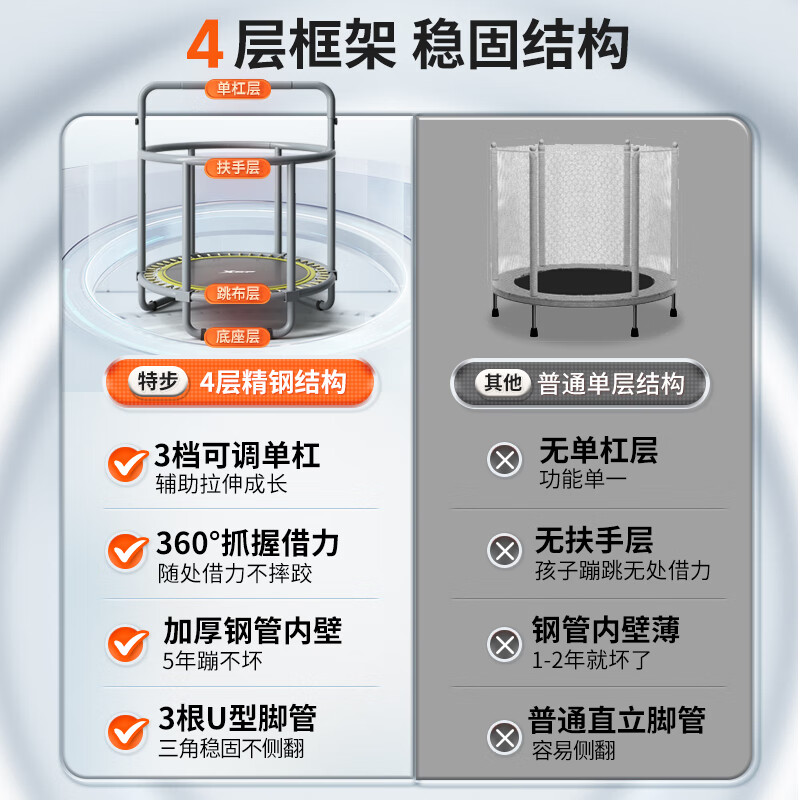 4层框架 稳固结构

单杠层
扶手层
跳布层
底座层

特步 4层精钢结构

3档可调单杠
辅助拉伸成长

360°抓握借力
随处借力不摔跤

加厚钢管内壁
5年蹦不坏

3根U型脚管
三角稳固不侧翻

其他 普通单层结构

无单杠层
功能单一

无扶手层
孩子蹦跳无处借力

钢管内壁薄
1-2年就坏了

普通直立脚管
容易侧翻