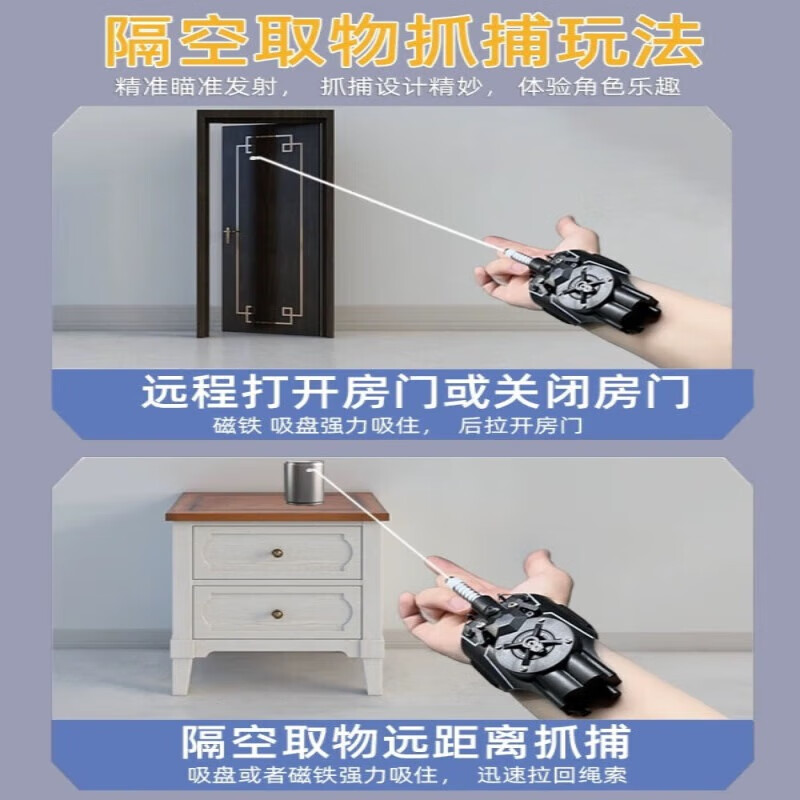 隔空取物抓捕玩法

精准瞄准发射， 抓捕设计精妙， 体验角色乐趣

远程打开房门或关闭房门

磁铁 吸盘强力吸住， 后拉开房门

隔空取物远距离抓捕

吸盘或者磁铁强力吸住， 迅速拉回绳索