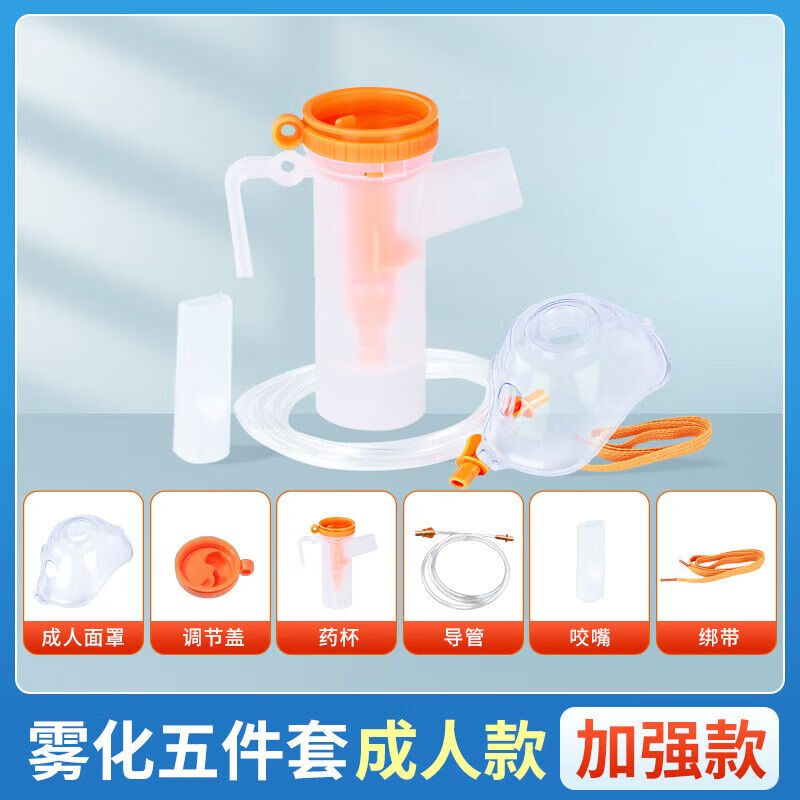 成人面罩
调节盖
药杯
导管
咬嘴
绑带

雾化五件套 成人款 加强款