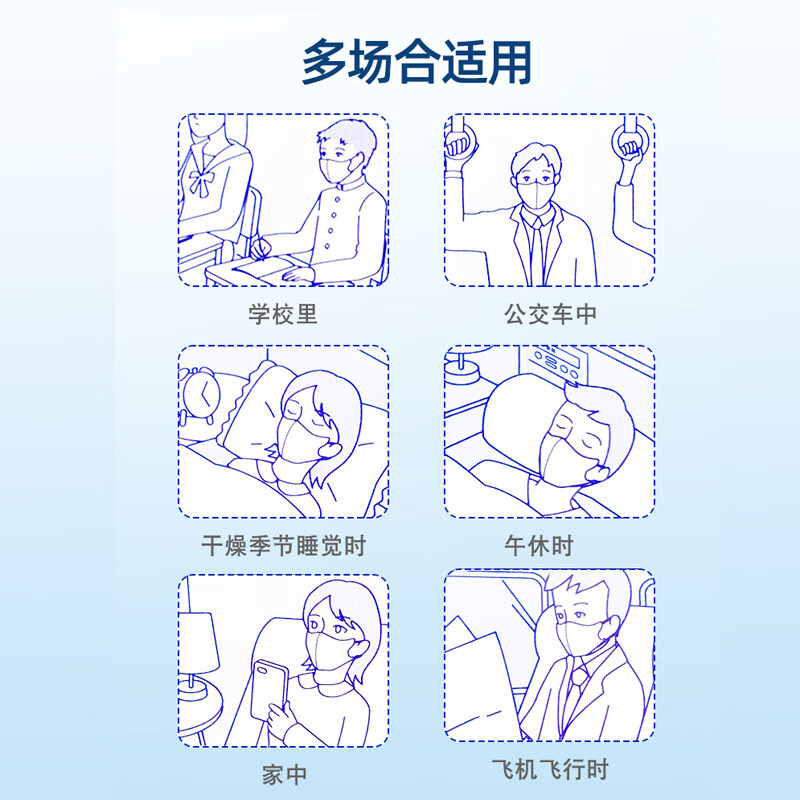 多场合适用

学校里

公交车中

干燥季节睡觉时

午休时

家中

飞机飞行时