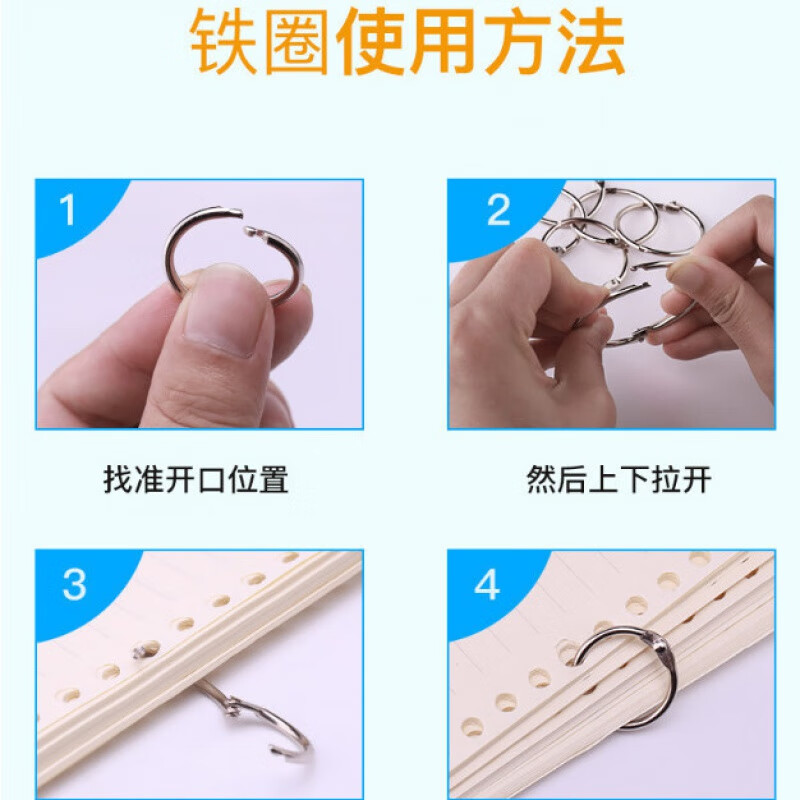 铁圈使用方法

1

找准开口位置

2

然后上下拉开

3

4