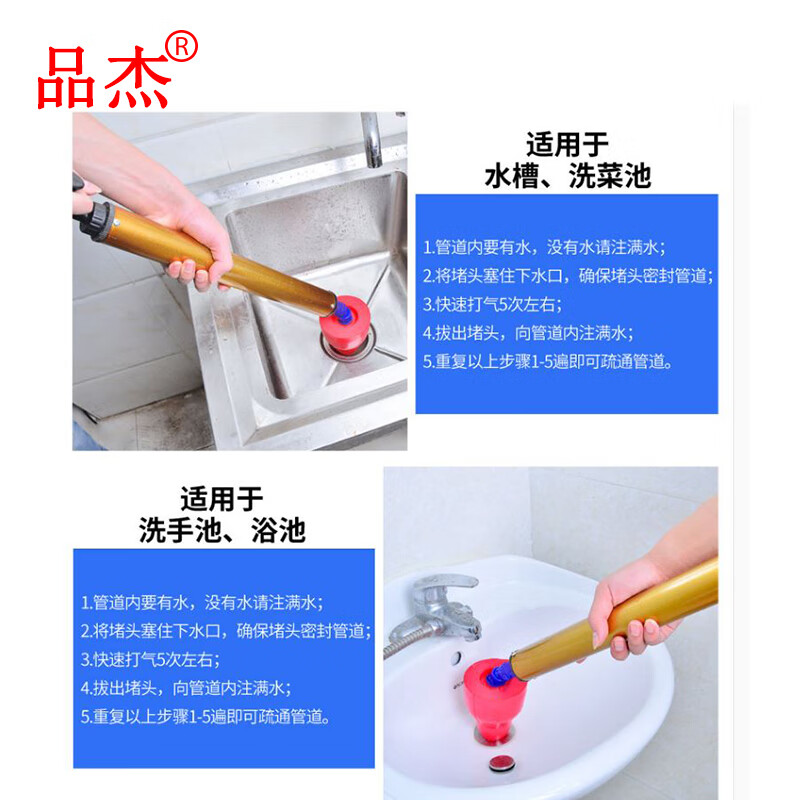 品杰®

适用于
水槽、洗菜池

1.管道内要有水，没有水请注满水；
2.将堵头塞住下水口，确保堵头密封管道；
3.快速打气5次左右；
4.拔出堵头，向管道内注满水；
5.重复以上步骤1-5遍即可疏通管道。

适用于
洗手池、浴池

1.管道内要有水，没有水请注满水；
2.将堵头塞住下水口，确保堵头密封管道；
3.快速打气5次左右；
4.拔出堵头，向管道内注满水；
5.重复以上步骤1-5遍即可疏通管道。