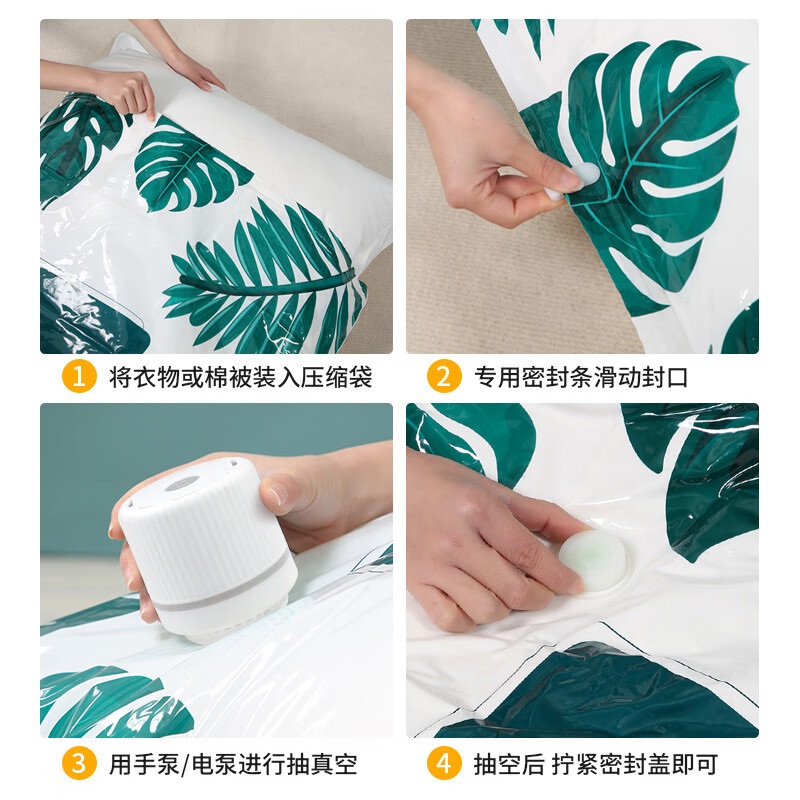 1 将衣物或棉被装入压缩袋

2 专用密封条滑动封口

3 用手泵/电泵进行抽真空

4 抽空后 拧紧密封盖即可