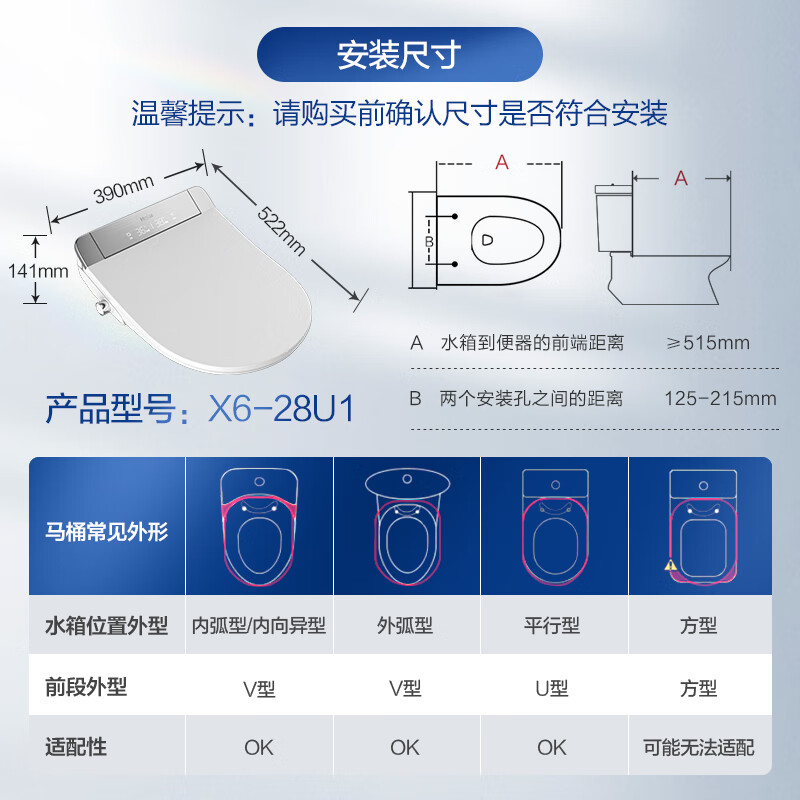 安装尺寸

温馨提示：请购买前确认尺寸是否符合安装

390mm
522mm
141mm

A
B
A

A 水箱到便器的前端距离 ≥515mm

B 两个安装孔之间的距离 125-215mm

产品型号：X6-28U1

| 马桶常见外形 | | | | |
|---|---|---|---|---|
| 水箱位置外型 | 内弧型/内向异型 | 外弧型 | 平行型 | 方型 |
| 前段外型 | V型 | V型 | U型 | 方型 |
| 适配性 | OK | OK | OK | 可能无法适配 |