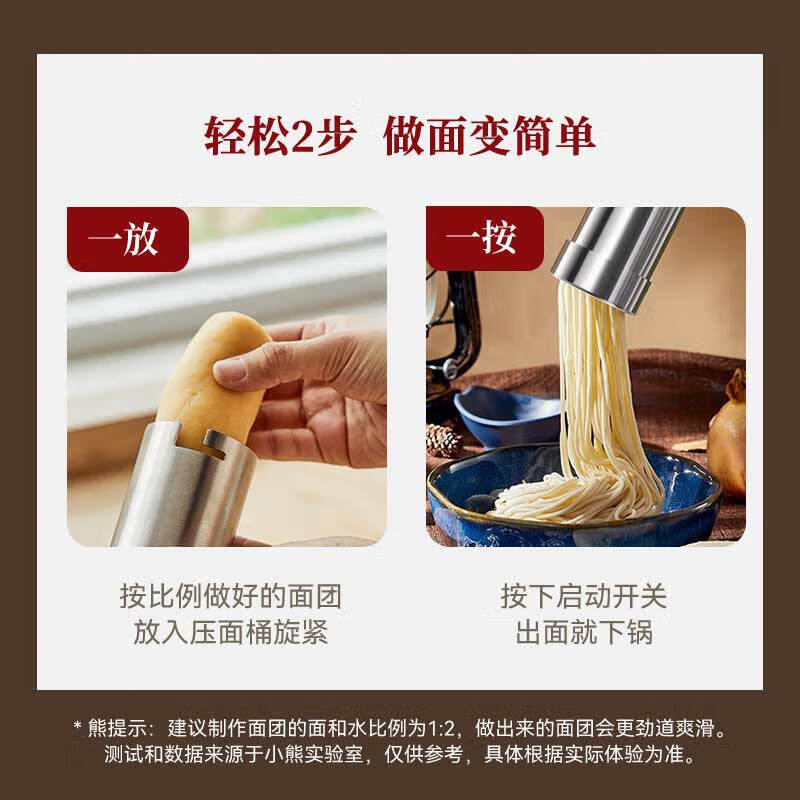 轻松2步 做面变简单

一放

按比例做好的面团
放入压面桶旋紧

一按

按下启动开关
出面就下锅

* 熊提示：建议制作面团的面和水比例为1:2，做出来的面团会更劲道爽滑。
测试和数据来源于小熊实验室，仅供参考，具体根据实际体验为准。