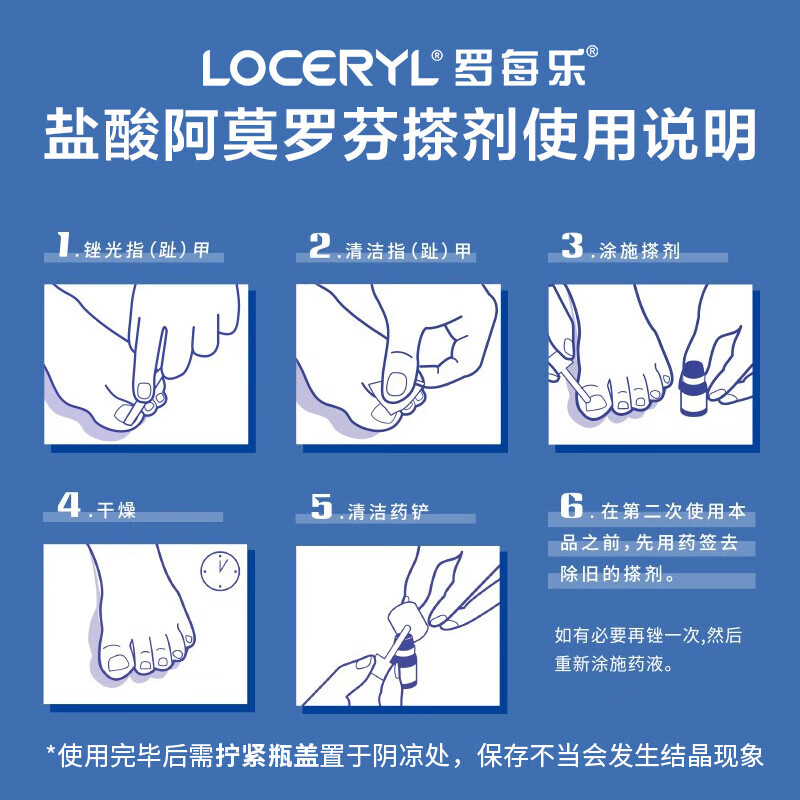 LOCERYL® 罗每乐®
盐酸阿莫罗芬搽剂使用说明

1.锉光指(趾)甲

2.清洁指(趾)甲

3.涂施搽剂

4.干燥

5.清洁药铲

6.在第二次使用本品之前,先用药签去除旧的搽剂。

如有必要再锉一次,然后重新涂施药液。

*使用完毕后需拧紧瓶盖置于阴凉处,保存不当会发生结晶现象