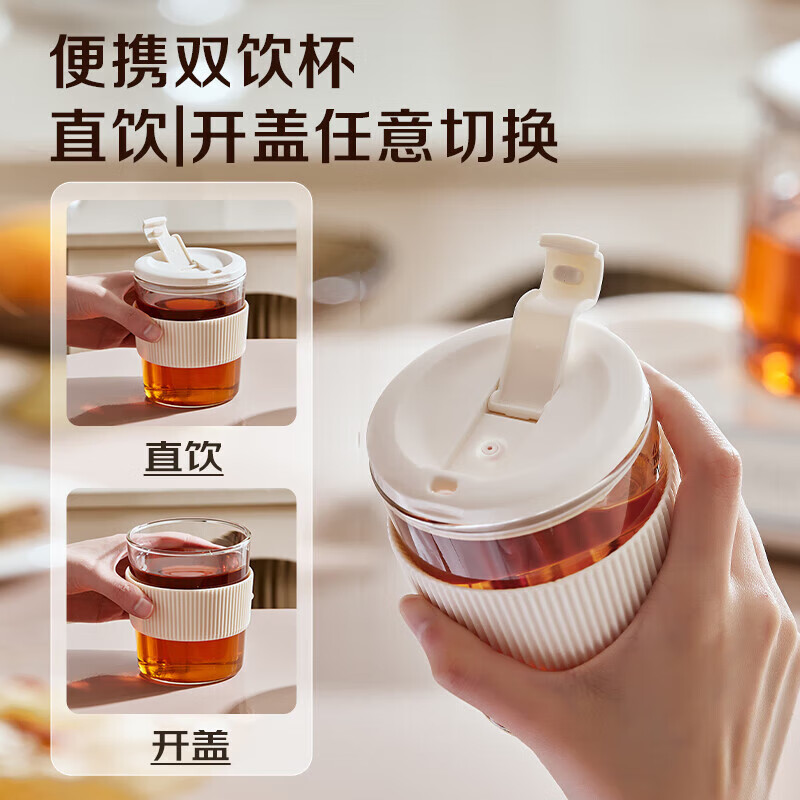 便携双饮杯
直饮|开盖任意切换

直饮

开盖