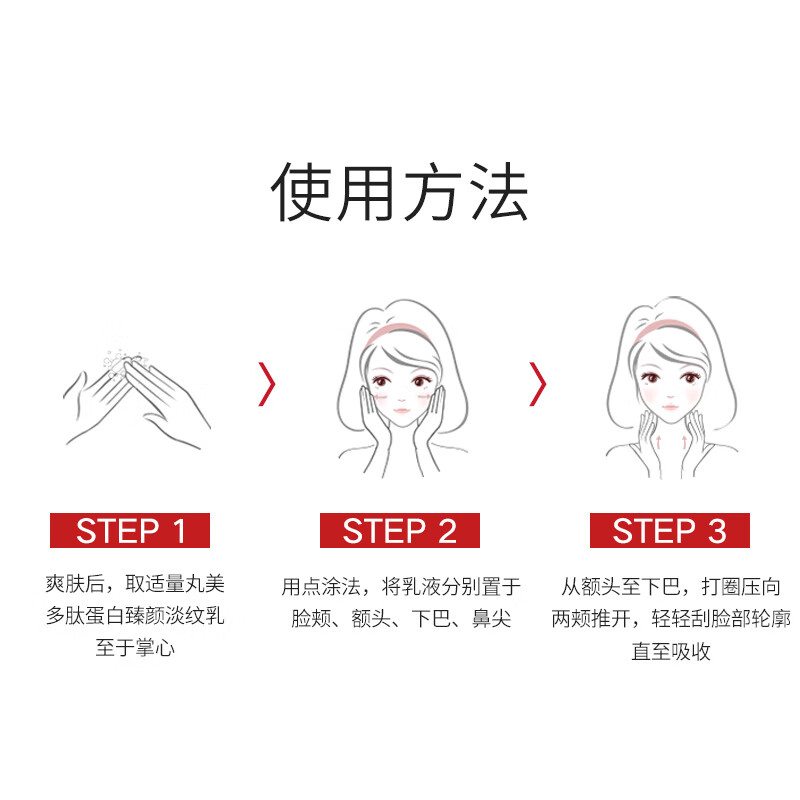 使用方法

STEP 1

爽肤后，取适量丸美多肽蛋白臻颜淡纹乳至于掌心

STEP 2

用点涂法，将乳液分别置于脸颊、额头、下巴、鼻尖

STEP 3

从额头至下巴，打圈压向两颊推开，轻轻刮脸部轮廓直至吸收