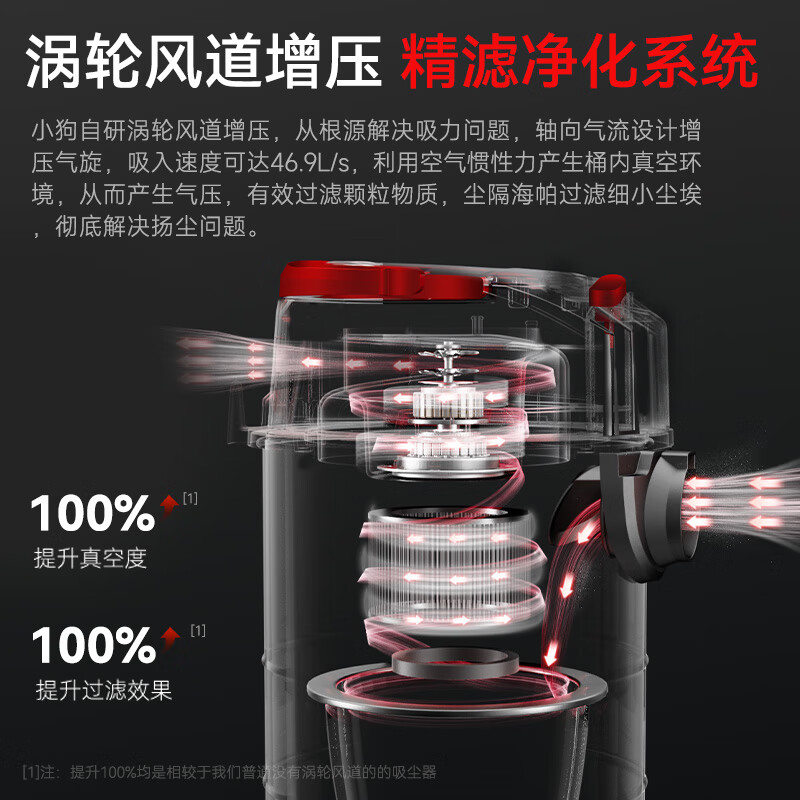 涡轮风道增压 精滤净化系统

小狗自研涡轮风道增压，从根源解决吸力问题，轴向气流设计增压气旋，吸入速度可达46.9L/s，利用空气惯性力产生桶内真空环境，从而产生气压，有效过滤颗粒物质，尘隔海帕过滤细小尘埃，彻底解决扬尘问题。

100% [1]
提升真空度

100% [1]
提升过滤效果

[1]注：提升100%均是相较于我们普通没有涡轮风道的的吸尘器