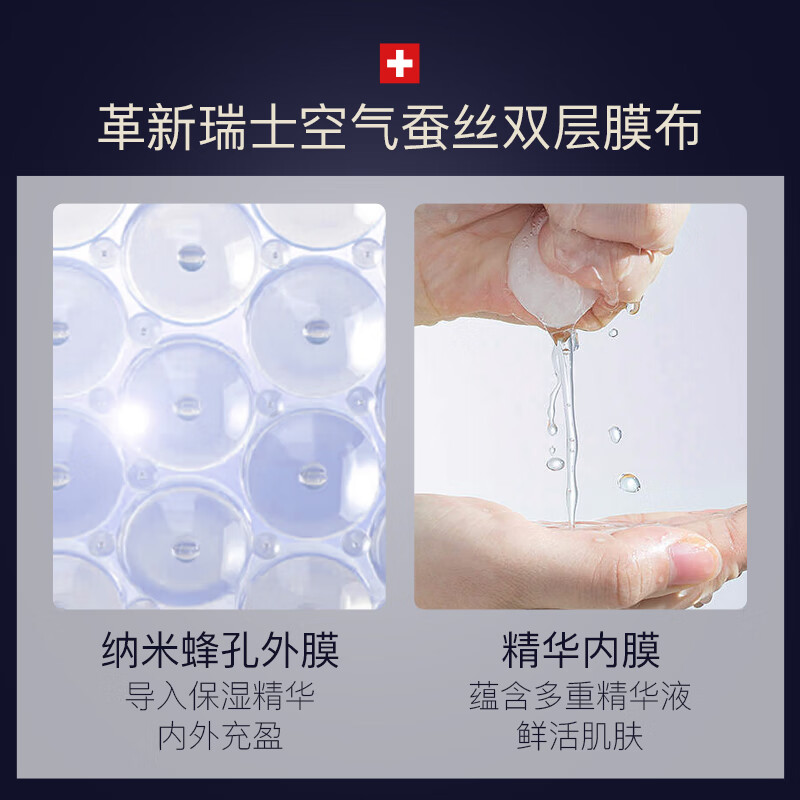 革新瑞士空气蚕丝双层膜布

纳米蜂孔外膜
导入保湿精华
内外充盈

精华内膜
蕴含多重精华液
鲜活肌肤