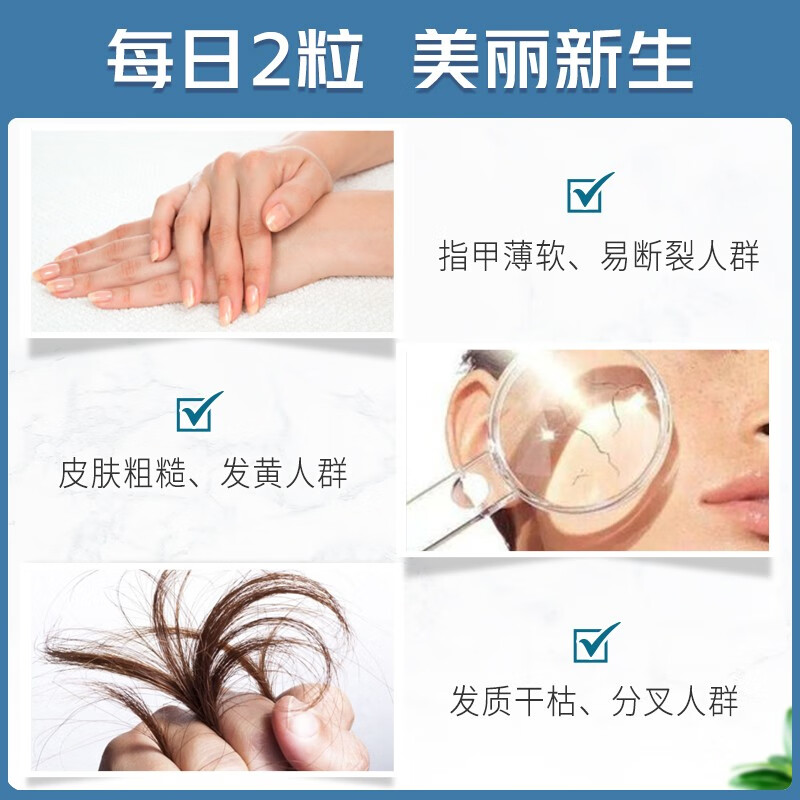 每日2粒 美丽新生

指甲薄软、易断裂人群

皮肤粗糙、发黄人群

发质干枯、分叉人群