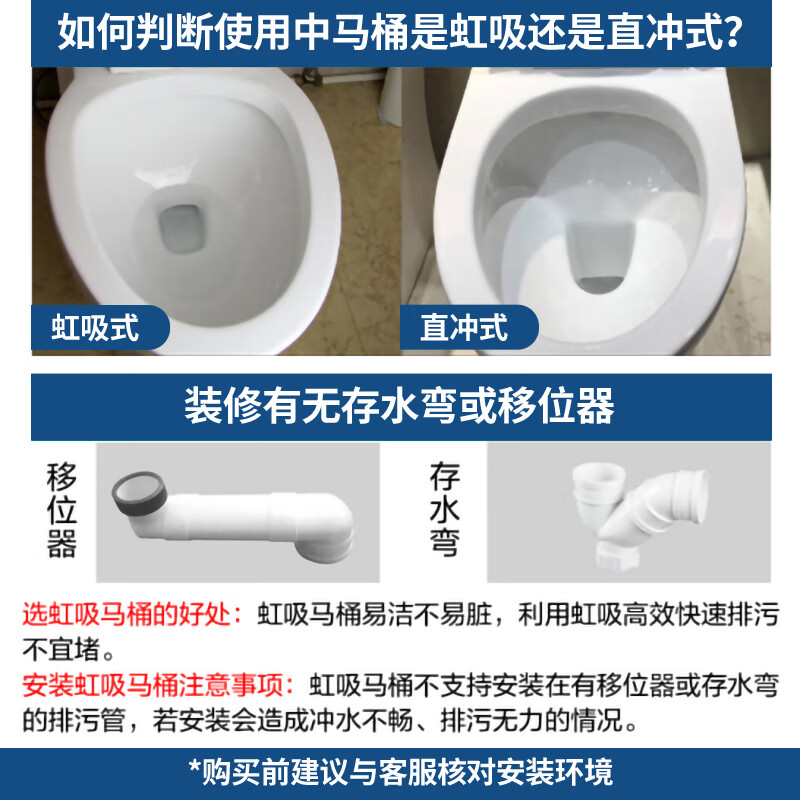 如何判断使用中马桶是虹吸还是直冲式？

虹吸式

直冲式

装修有无存水弯或移位器

移位器

存水弯

选虹吸马桶的好处：虹吸马桶易洁不易脏，利用虹吸高效快速排污不宜堵。

安装虹吸马桶注意事项：虹吸马桶不支持安装在有移位器或存水弯的排污管，若安装会造成冲水不畅、排污无力的情况。

*购买前建议与客服核对安装环境