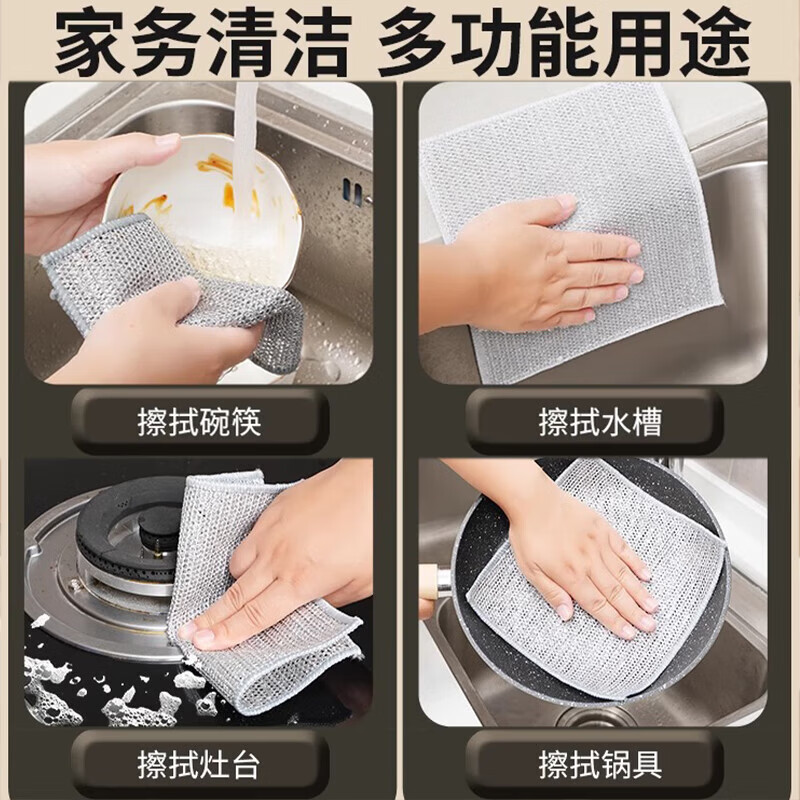 家务清洁 多功能用途

擦拭碗筷

擦拭水槽

擦拭灶台

擦拭锅具