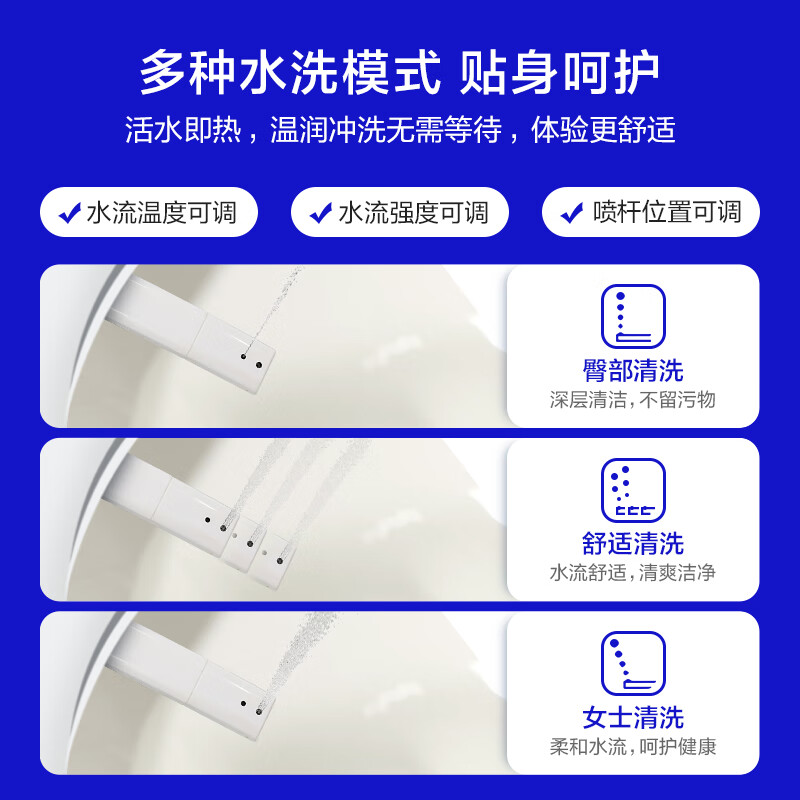 多种水洗模式 贴身呵护
活水即热，温润冲洗无需等待，体验更舒适

水流温度可调
水流强度可调
喷杆位置可调

臀部清洗
深层清洁，不留污物

舒适清洗
水流舒适，清爽洁净

女士清洗
柔和水流，呵护健康