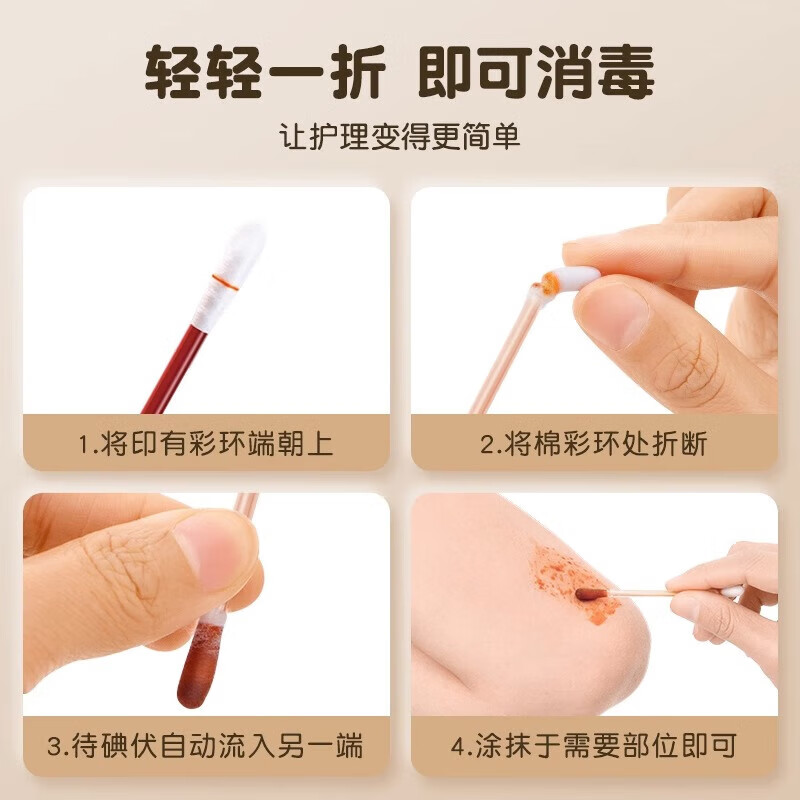 轻轻一折 即可消毒

让护理变得更简单

1.将印有彩环端朝上

2.将棉彩环处折断

3.待碘伏自动流入另一端

4.涂抹于需要部位即可