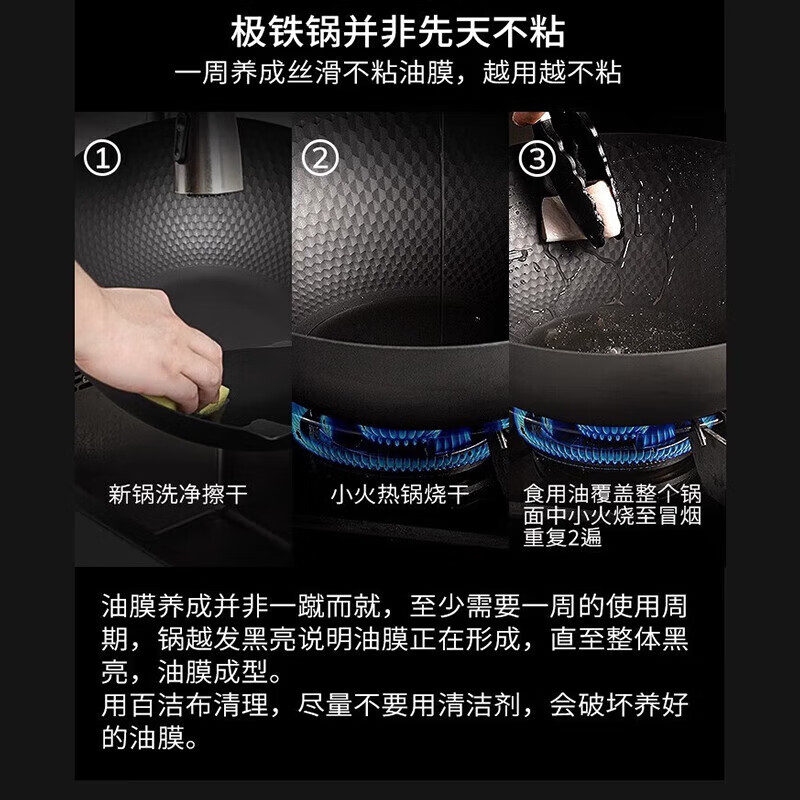 极铁锅并非先天不粘

一周养成丝滑不粘油膜，越用越不粘

①

新锅洗净擦干

②

小火热锅烧干

③

食用油覆盖整个锅面中小火烧至冒烟重复2遍

油膜养成并非一蹴而就，至少需要一周的使用周期，锅越发黑亮说明油膜正在形成，直至整体黑亮，油膜成型。
用百洁布清理，尽量不要用清洁剂，会破坏养好的油膜。