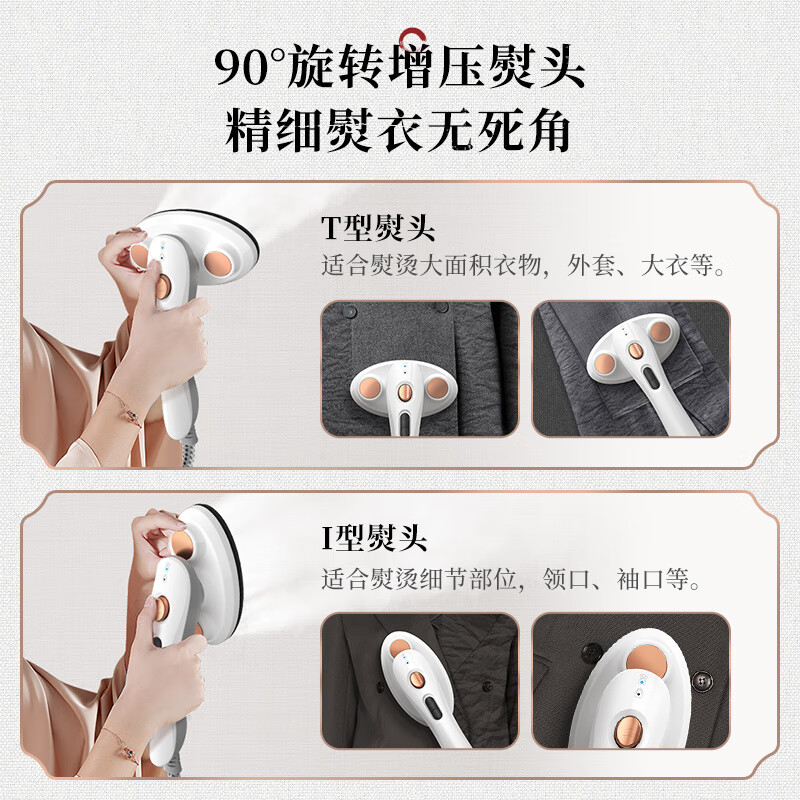 90°旋转增压熨头
精细熨衣无死角

T型熨头
适合熨烫大面积衣物，外套、大衣等。

I型熨头
适合熨烫细节部位，领口、袖口等。